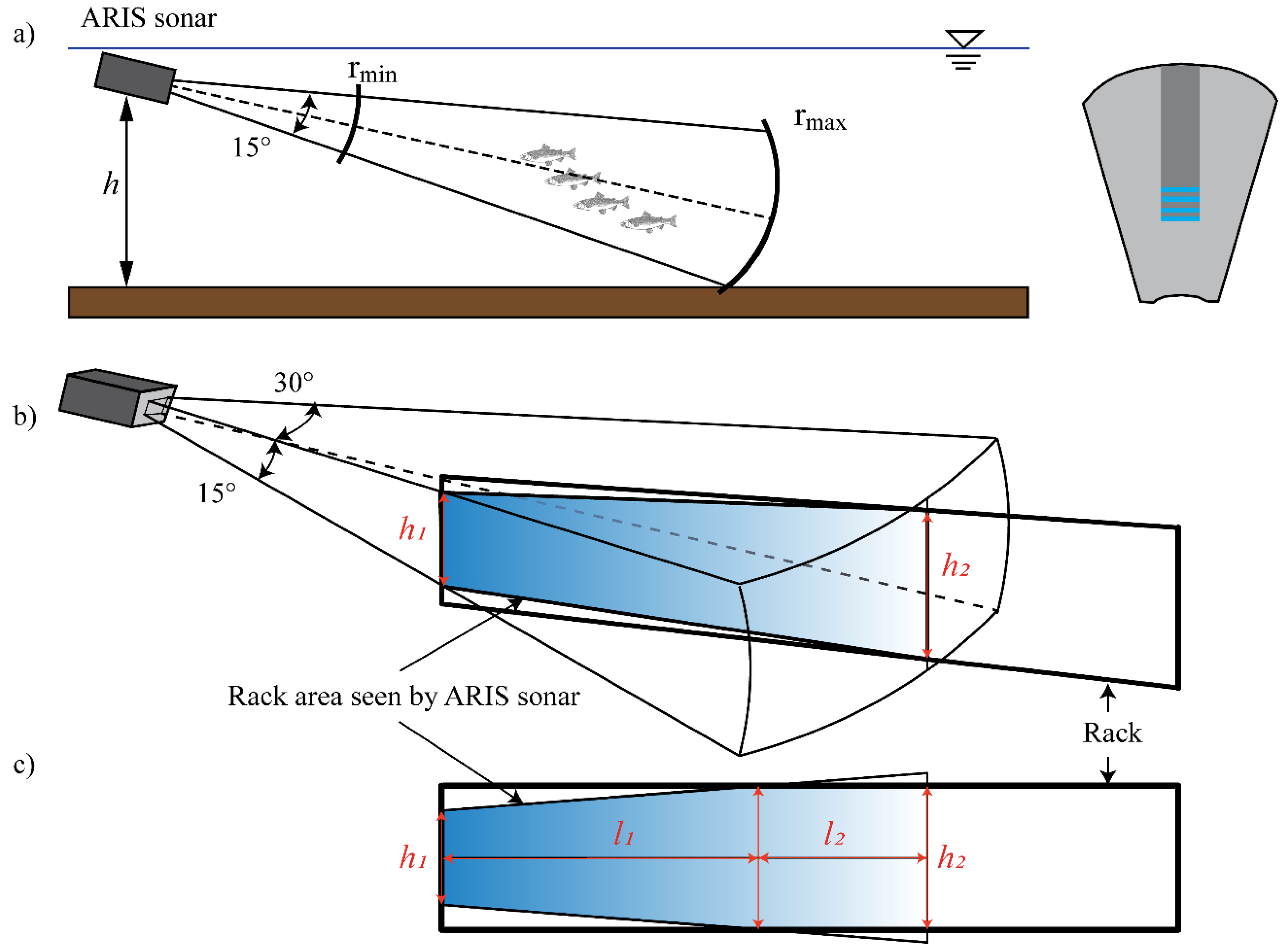 a) ARIS sonar

$r_{min}$

$r_{max}$

15°

$h$

b)

30°

15°

$h_1$

$h_2$

Rack area seen by ARIS sonar

Rack

c)

$h_1$

$l_1$

$l_2$

$h_2$