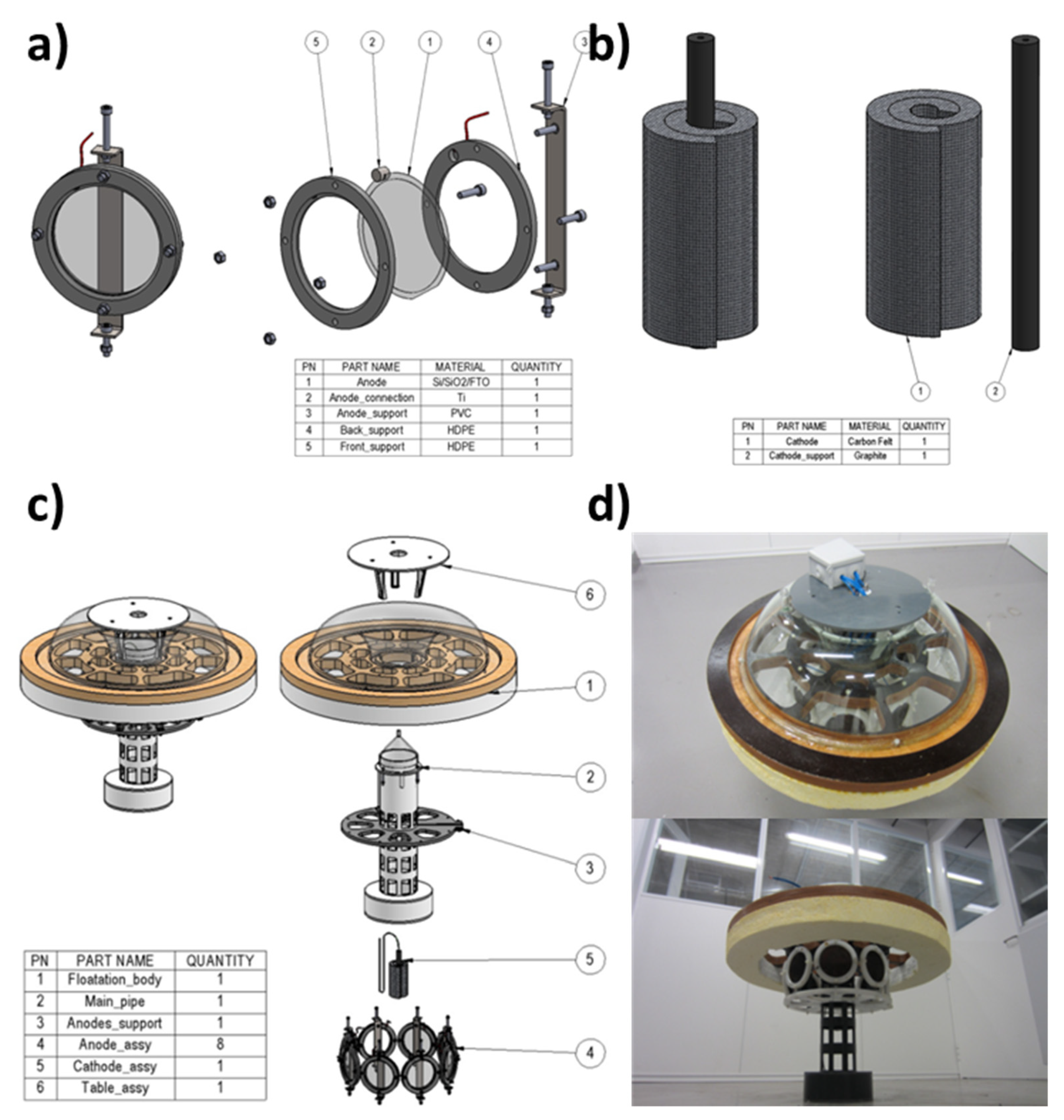 a)

5 2 1 4 3

| PN | PART NAME | MATERIAL | QUANTITY |
|---|---|---|---|
| 1 | Anode | Si/SiO2/FTO | 1 |
| 2 | Anode_connection | Ti | 1 |
| 3 | Anode_support | PVC | 1 |
| 4 | Back_support | HDPE | 1 |
| 5 | Front_support | HDPE | 1 |

b)

1 2

| PN | PART NAME | MATERIAL | QUANTITY |
|---|---|---|---|
| 1 | Cathode | Carbon Felt | 1 |
| 2 | Cathode_support | Graphite | 1 |

c)

6
1
2
3
5
4

| PN | PART NAME | QUANTITY |
|---|---|---|
| 1 | Floatation_body | 1 |
| 2 | Main_pipe | 1 |
| 3 | Anodes_support | 1 |
| 4 | Anode_assy | 8 |
| 5 | Cathode_assy | 1 |
| 6 | Table_assy | 1 |

d)