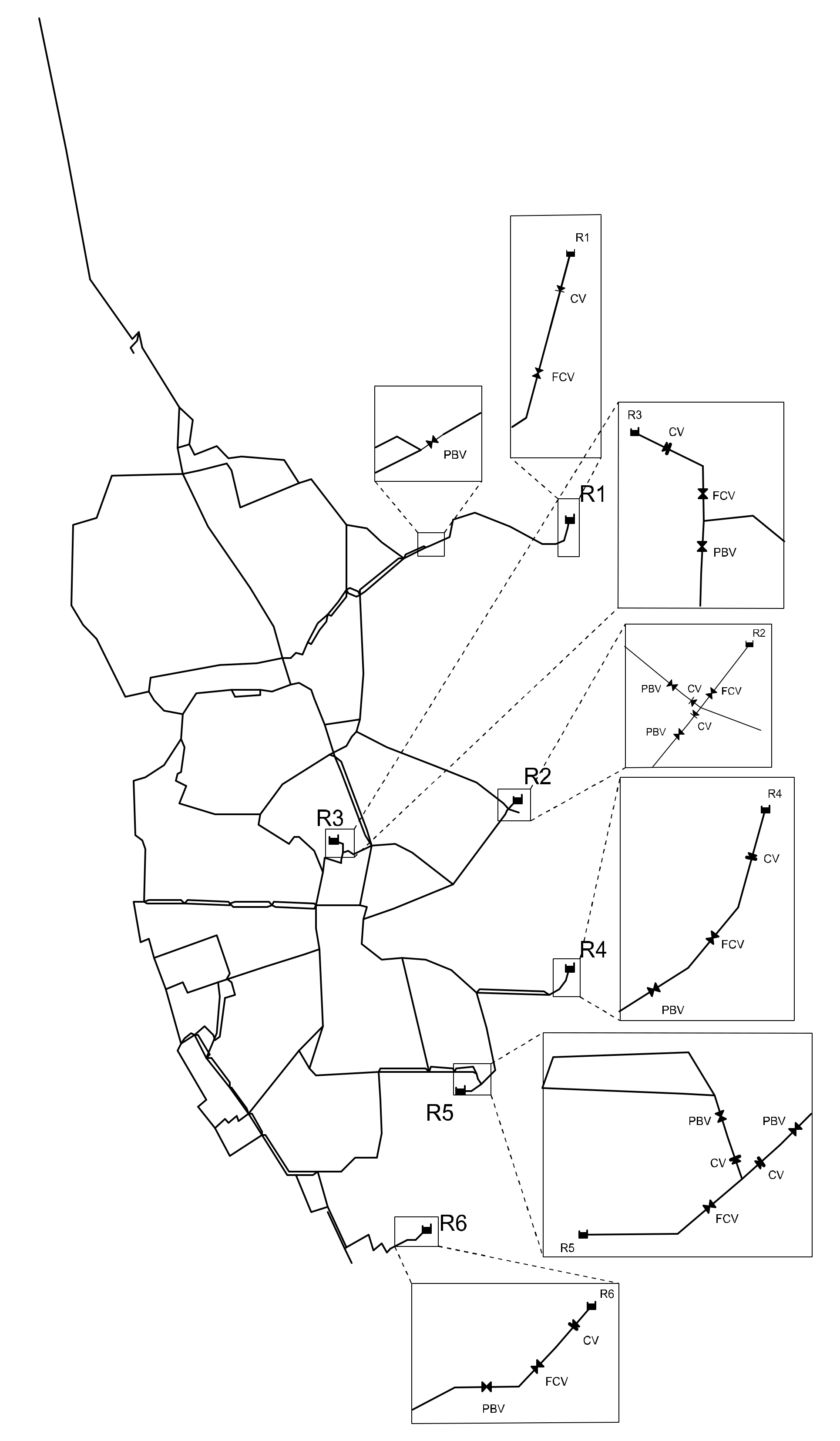 R1
CV
FCV
PBV
R3
CV
FCV
PBV
R1
R2
PBV
CV
FCV
PBV
CV
R2
R3
R4
CV
FCV
PBV
R4
PBV
PBV
CV
CV
FCV
R5
R5
R6
R6
CV
FCV
PBV