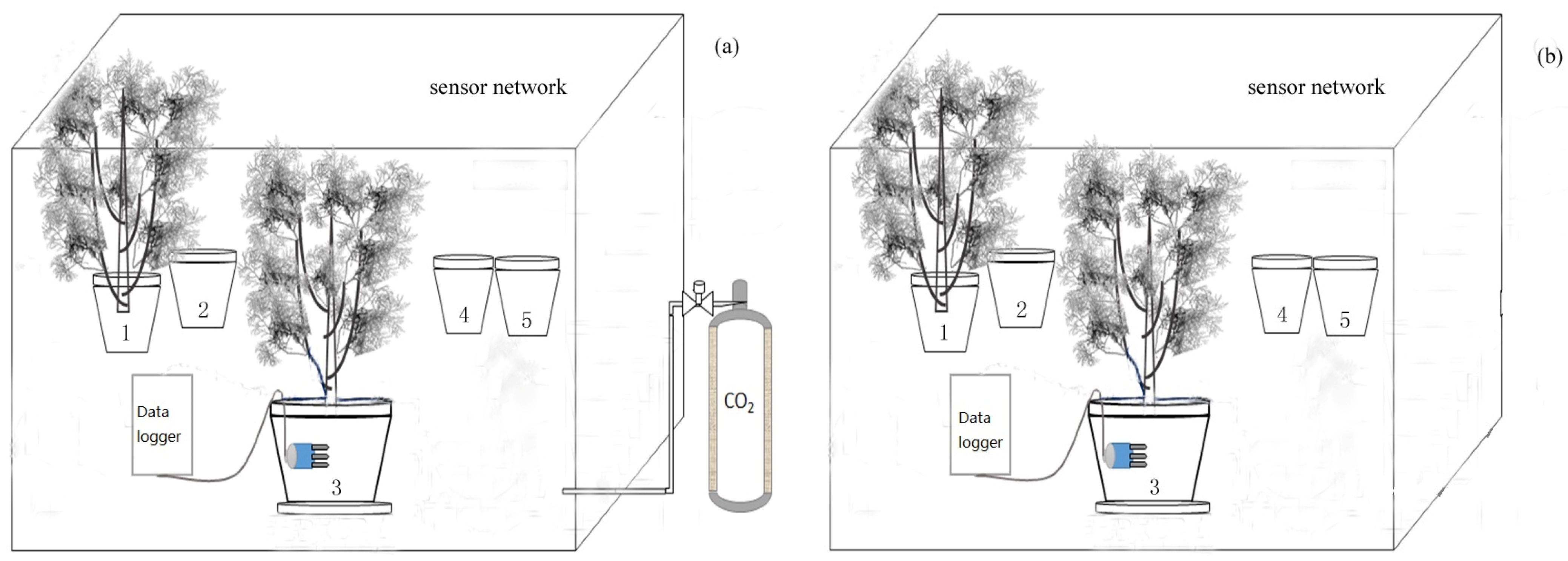 (a)

sensor network

1

2

4

5

Data logger

3

$CO_2$

(b)

sensor network

1

2

4

5

Data logger

3