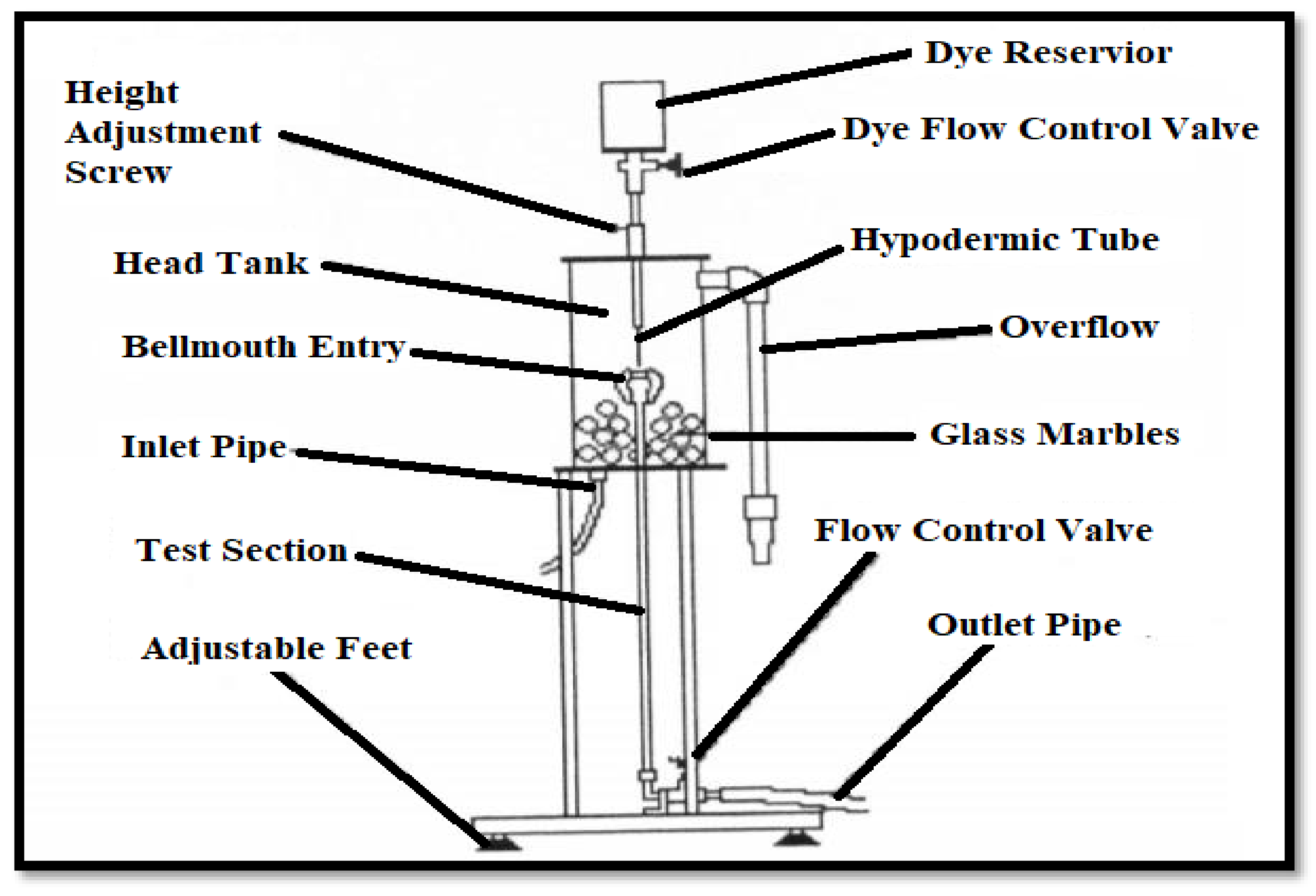 Dye Reservior

Height Adjustment Screw

Dye Flow Control Valve

Hypodermic Tube

Head Tank

Overflow

Bellmouth Entry

Glass Marbles

Inlet Pipe

Flow Control Valve

Test Section

Outlet Pipe

Adjustable Feet