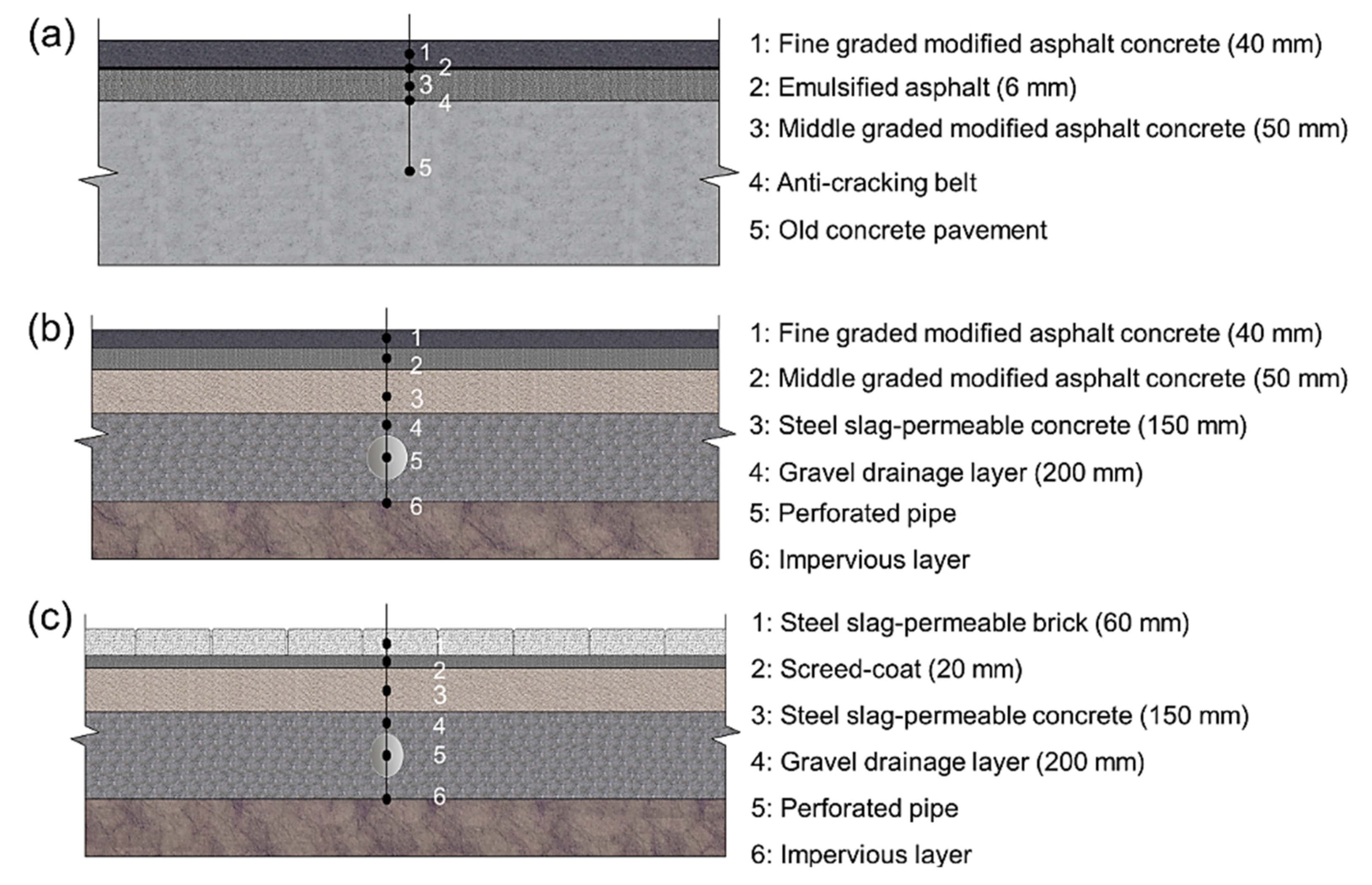 (a)

1
2
3
4
5

1: Fine graded modified asphalt concrete (40 mm)

2: Emulsified asphalt (6 mm)

3: Middle graded modified asphalt concrete (50 mm)

4: Anti-cracking belt

5: Old concrete pavement

(b)

1
2
3
4
5
6

1: Fine graded modified asphalt concrete (40 mm)

2: Middle graded modified asphalt concrete (50 mm)

3: Steel slag-permeable concrete (150 mm)

4: Gravel drainage layer (200 mm)

5: Perforated pipe

6: Impervious layer

(c)

1
2
3
4
5
6

1: Steel slag-permeable brick (60 mm)

2: Screed-coat (20 mm)

3: Steel slag-permeable concrete (150 mm)

4: Gravel drainage layer (200 mm)

5: Perforated pipe

6: Impervious layer