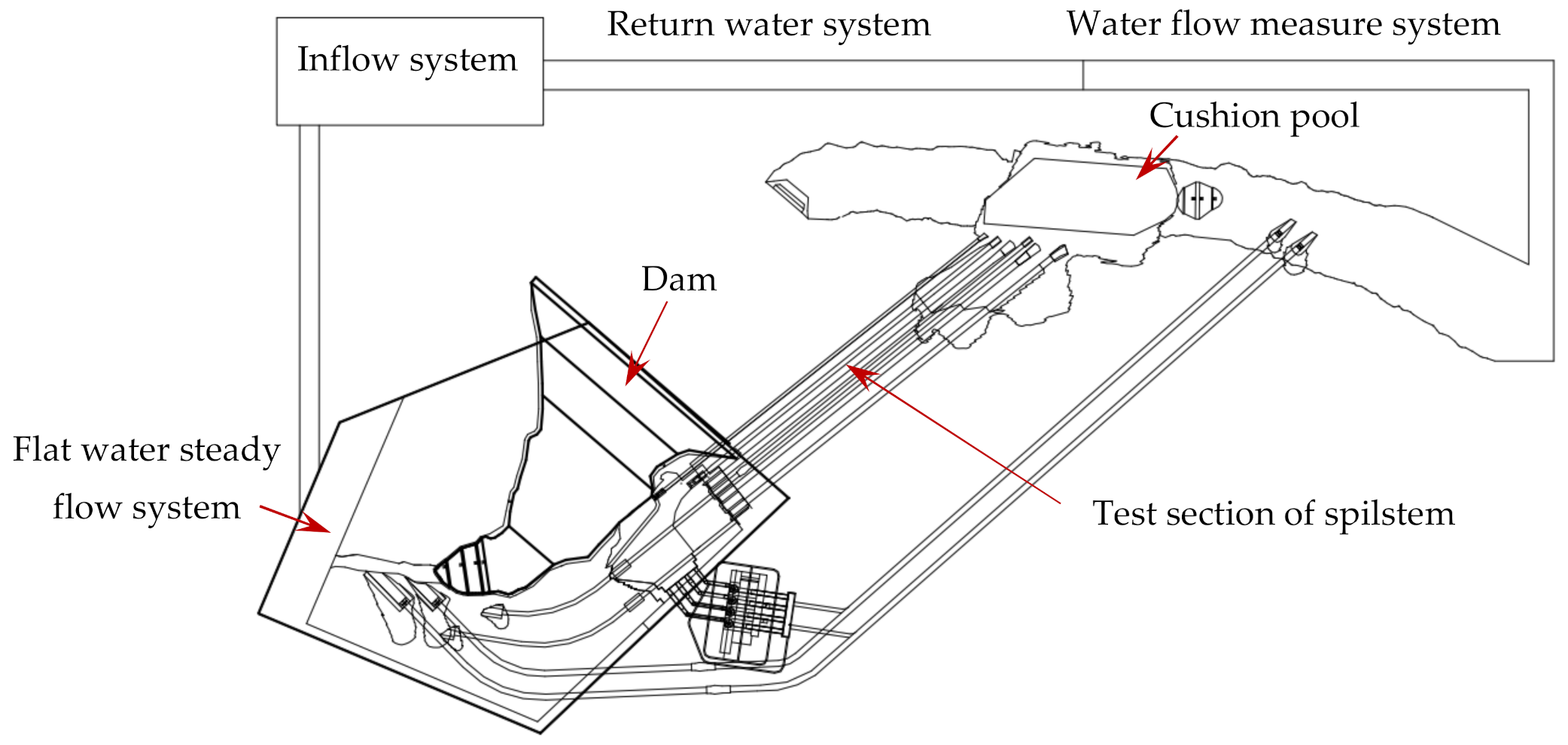 Inflow system

Return water system

Water flow measure system

Cushion pool

Dam

Flat water steady flow system

Test section of spilstem