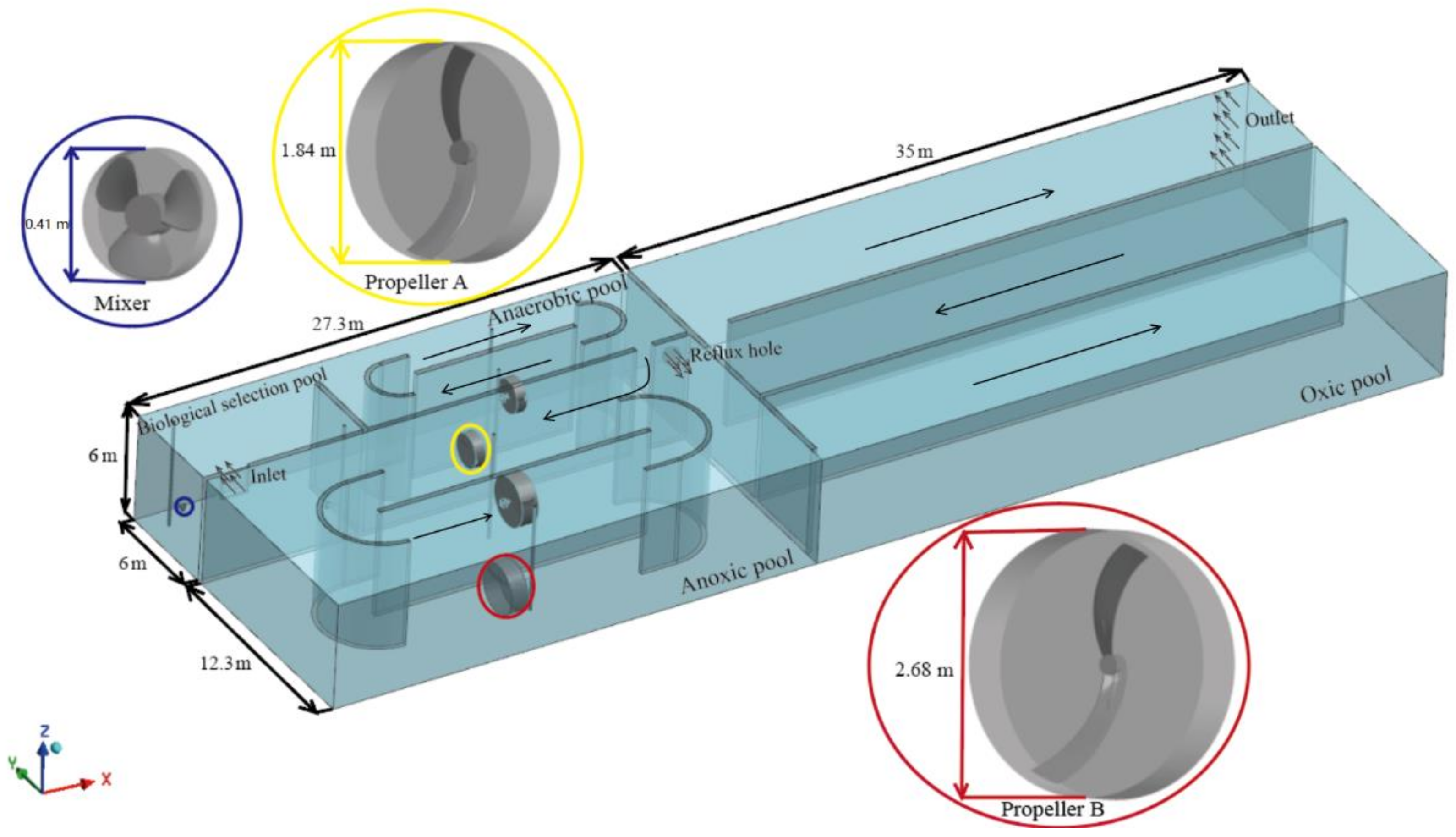 0.41 m
Mixer
1.84 m
Propeller A
35 m
Outlet
27.3 m
Anaerobic pool
Reflux hole
Biological selection pool
Oxic pool
6 m
Inlet
6 m
Anoxic pool
12.3 m
2.68 m
Propeller B
Z
Y
X