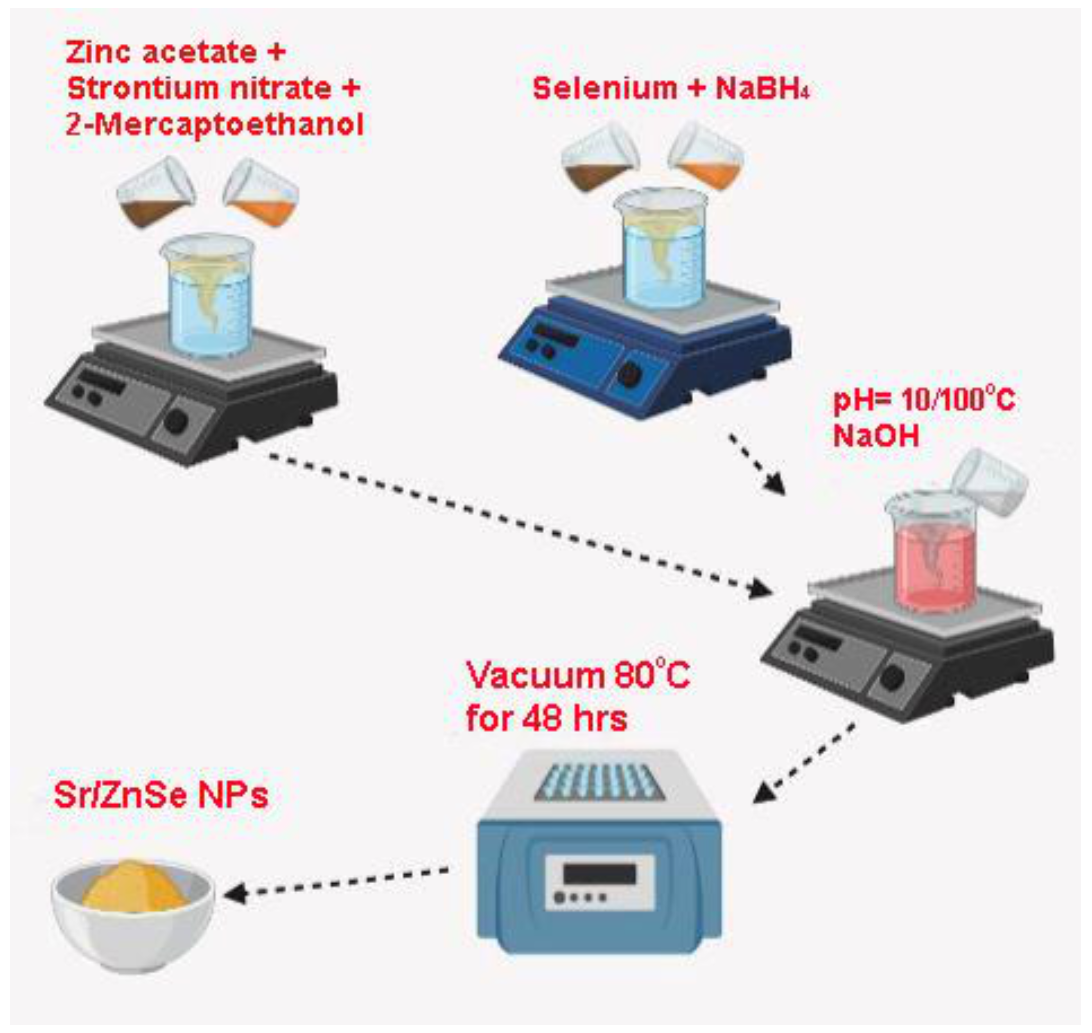 Zinc acetate + Strontium nitrate + 2-Mercaptoethanol

Selenium + $NaBH_4$

pH= 10/100°C
NaOH

Vacuum 80°C for 48 hrs

Sr/ZnSe NPs