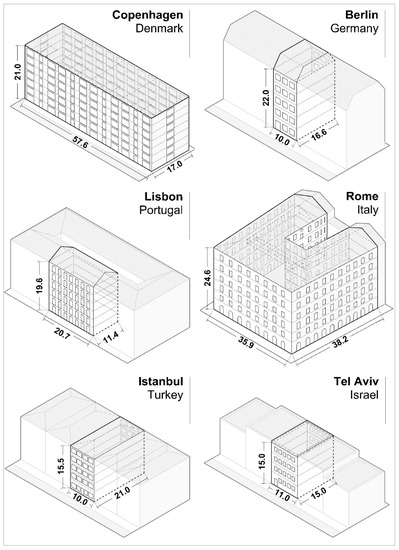 **Copenhagen**
Denmark

21.0
57.6
17.0

**Berlin**
Germany

22.0
10.0
16.6

**Lisbon**
Portugal

19.6
20.7
11.4

**Rome**
Italy

24.6
35.9
38.2

**Istanbul**
Turkey

15.5
10.0
21.0

**Tel Aviv**
Israel

15.0
11.0
15.0