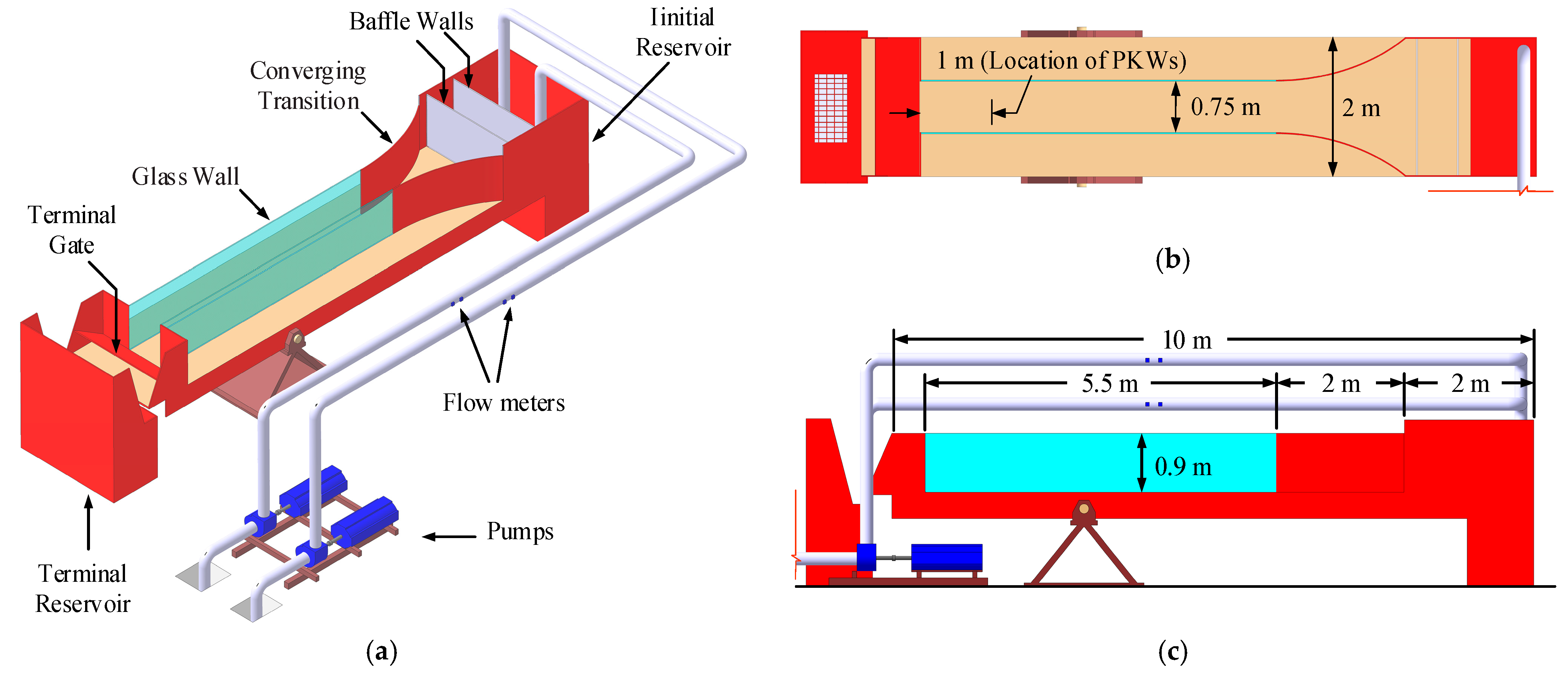 Baffle Walls

Iinitial Reservoir

Converging Transition

Glass Wall

Terminal Gate

Flow meters

Pumps

Terminal Reservoir

(a)

1 m (Location of PKWs)

0.75 m

2 m

(b)

10 m

5.5 m

2 m

2 m

0.9 m

(c)