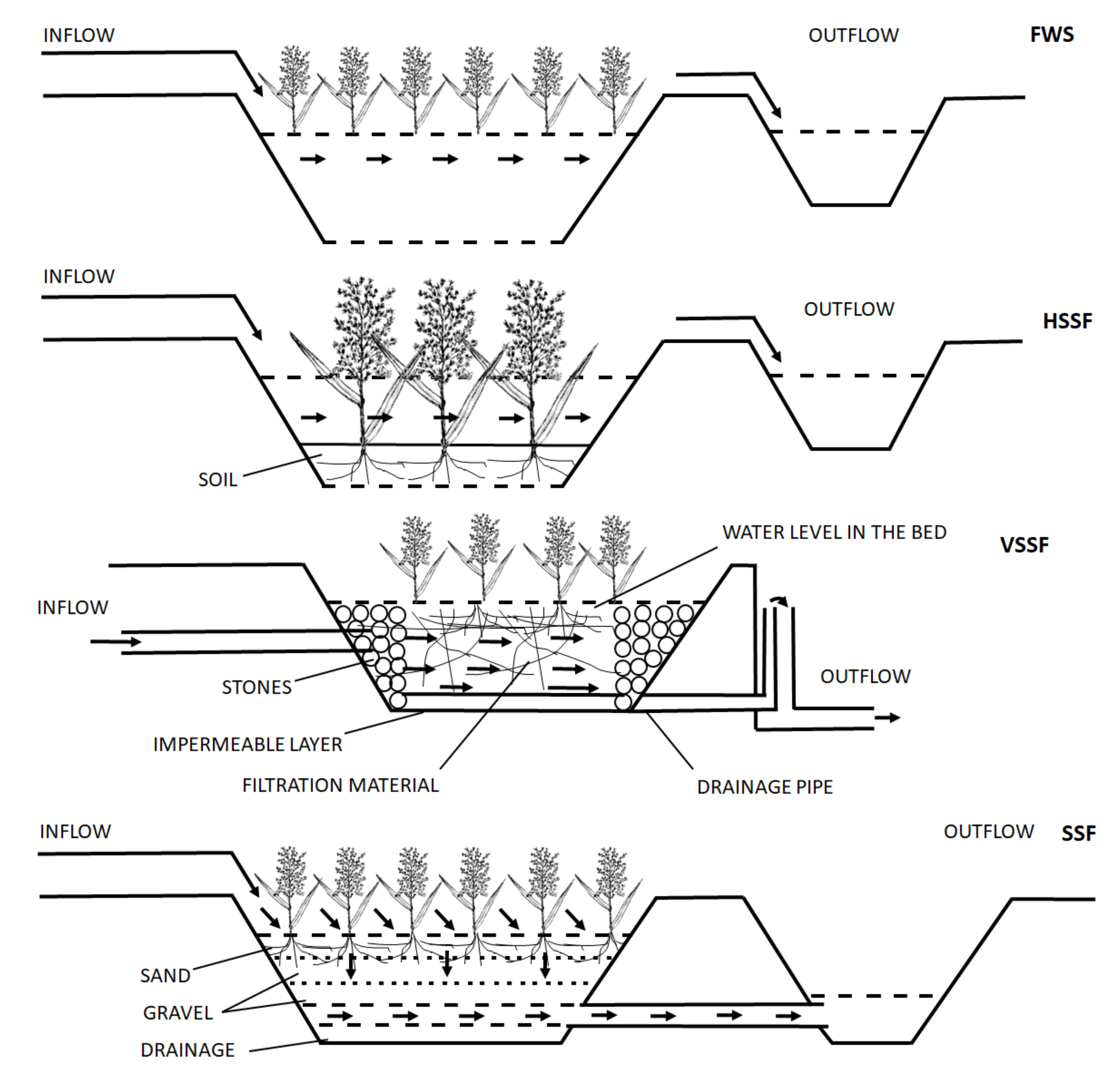 INFLOW
OUTFLOW
FWS

INFLOW
OUTFLOW
HSSF
SOIL

WATER LEVEL IN THE BED
VSSF
INFLOW
STONES
OUTFLOW
IMPERMEABLE LAYER
FILTRATION MATERIAL
DRAINAGE PIPE

INFLOW
OUTFLOW
SSF
SAND
GRAVEL
DRAINAGE