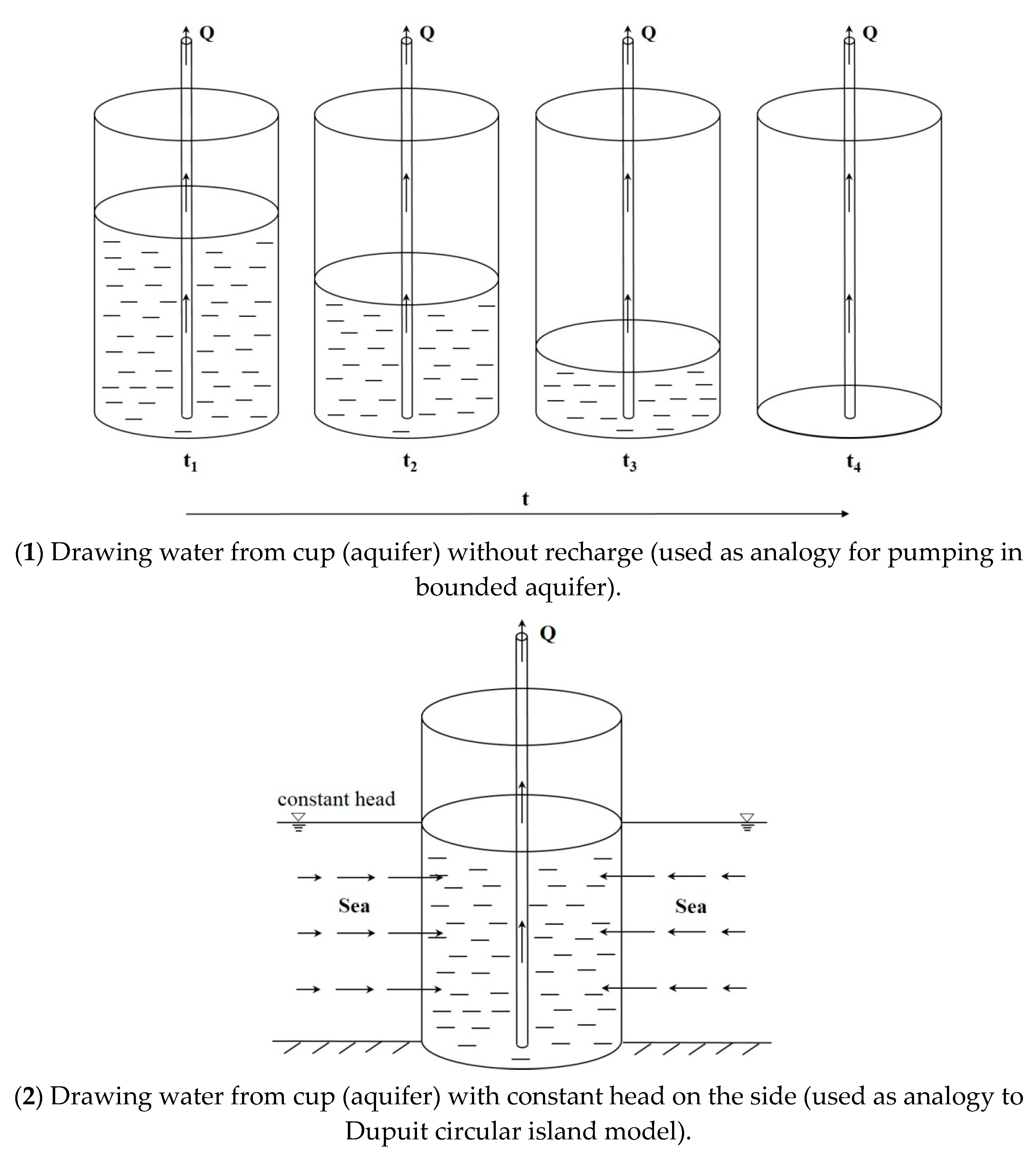 Q Q Q Q

$t_1$ $t_2$ $t_3$ $t_4$

t

(**1**) Drawing water from cup (aquifer) without recharge (used as analogy for pumping in bounded aquifer).

Q

constant head

Sea

Sea

(**2**) Drawing water from cup (aquifer) with constant head on the side (used as analogy to Dupuit circular island model).