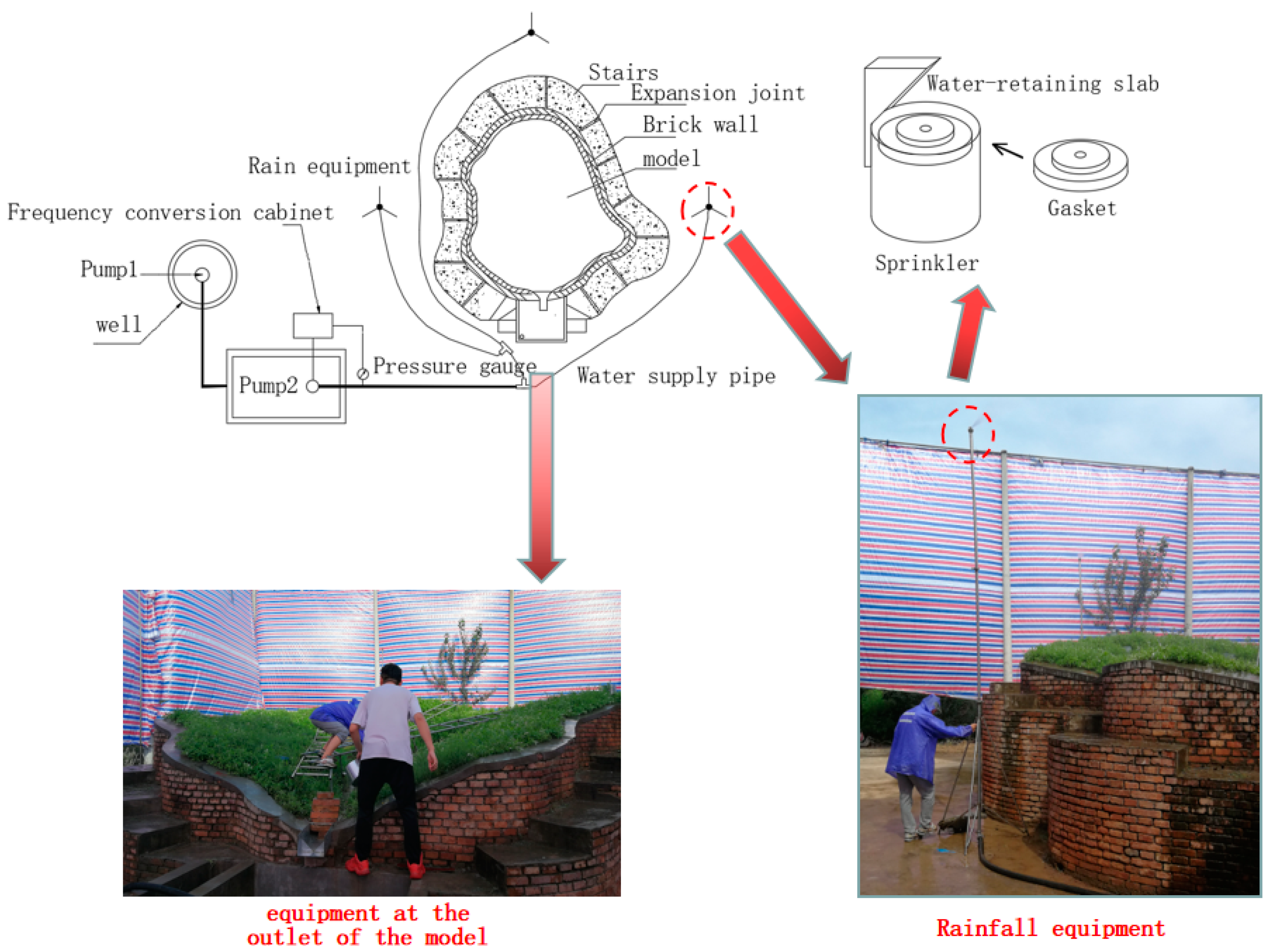 Stairs
Expansion joint
Brick wall
model
Rain equipment
Frequency conversion cabinet
Pump1
well
Pump2
Pressure gauge
Water supply pipe
Water-retaining slab
Gasket
Sprinkler
equipment at the outlet of the model
Rainfall equipment