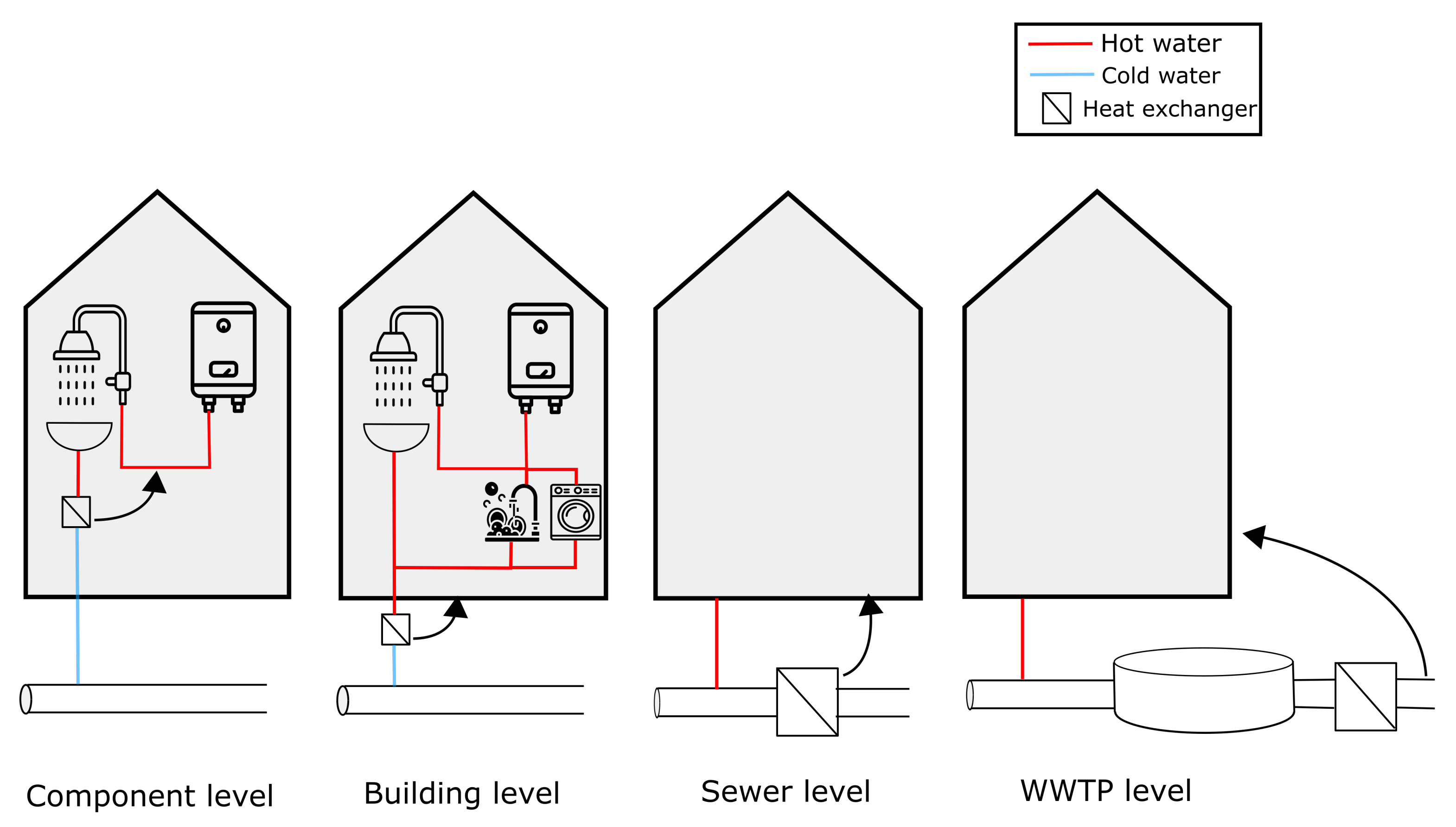 Hot water
Cold water
Heat exchanger

Component level

Building level

Sewer level

WWTP level