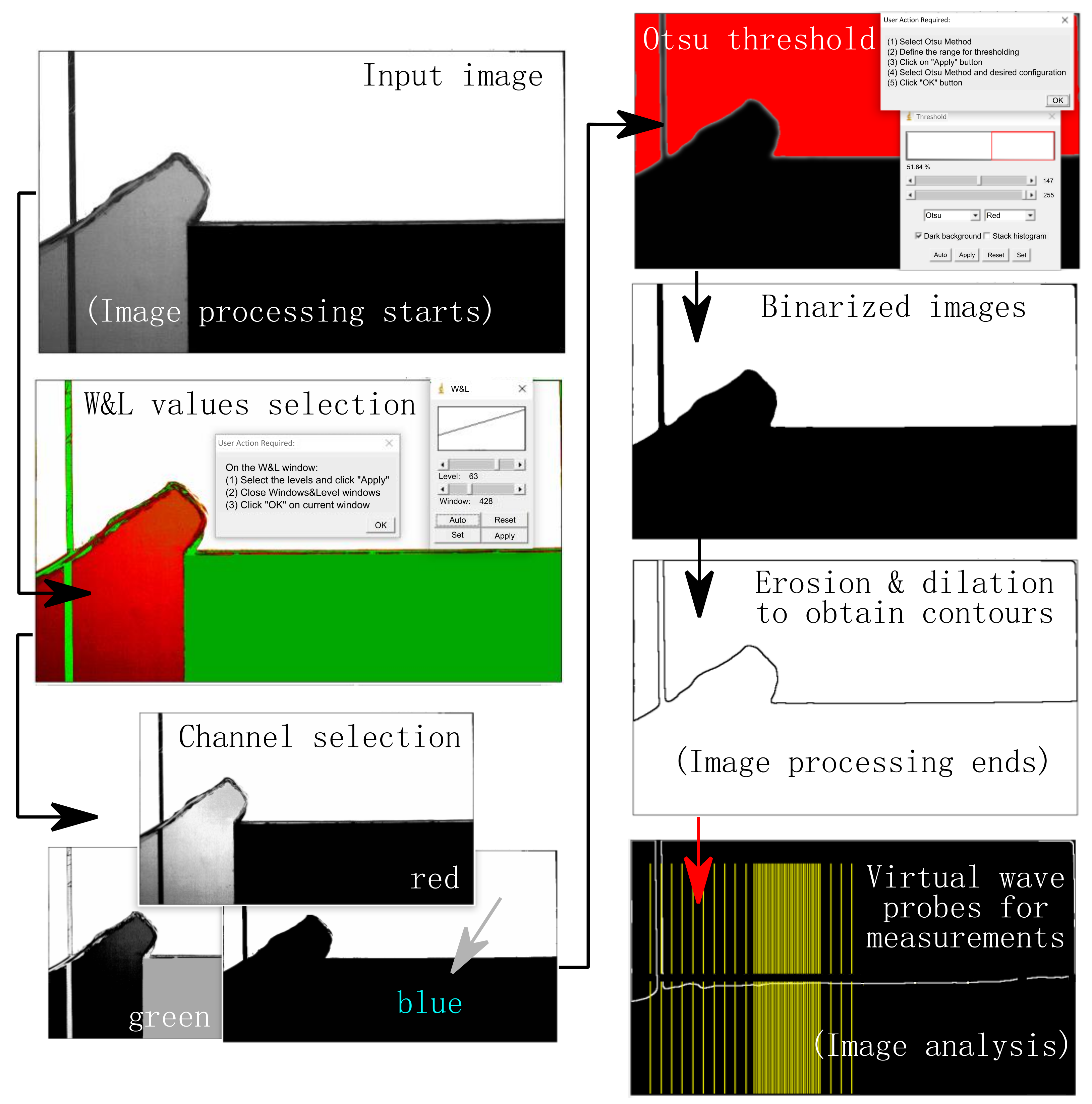 Input image

(Image processing starts)

W&L values selection

User Action Required:

On the W&L window:
(1) Select the levels and click "Apply"
(2) Close Windows&Level windows
(3) Click "OK" on current window

OK

W&L

Level: 63

Window: 428

Auto
Reset
Set
Apply

Channel selection

red

green

blue

Otsu threshold

User Action Required:

(1) Select Otsu Method
(2) Define the range for thresholding
(3) Click on "Apply" button
(4) Select Otsu Method and desired configuration
(5) Click "OK" button

OK

Threshold

51.64 %

147

255

Otsu
Red

Dark background
Stack histogram

Auto
Apply
Reset
Set

Binarized images

Erosion & dilation to obtain contours

(Image processing ends)

Virtual wave probes for measurements

(Image analysis)