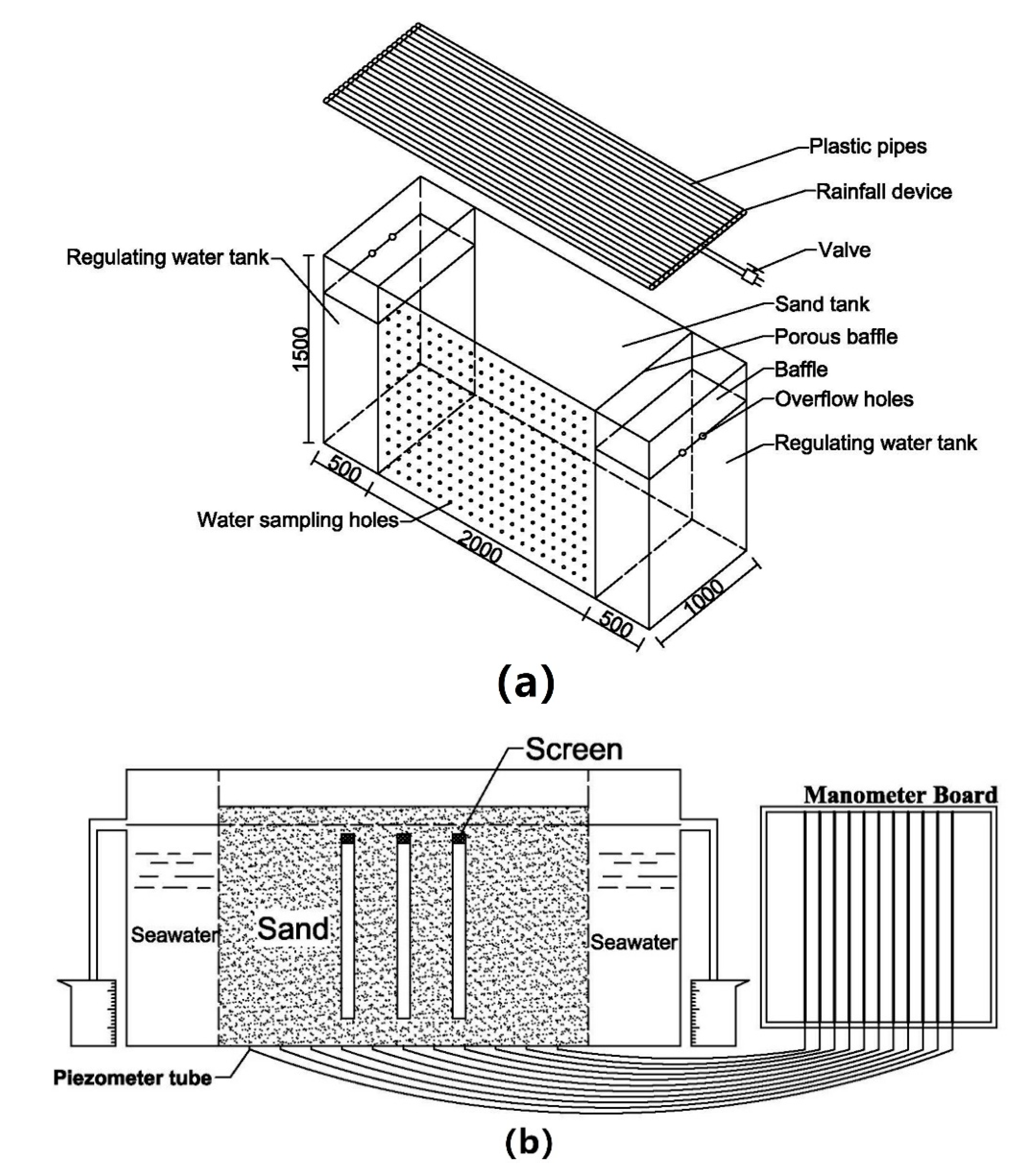 Plastic pipes
Rainfall device
Valve
Regulating water tank
Sand tank
Porous baffle
Baffle
Overflow holes
Regulating water tank
1500
500
Water sampling holes
2000
500
1000
(a)
Screen
Manometer Board
Seawater
Sand
Seawater
Piezometer tube
(b)