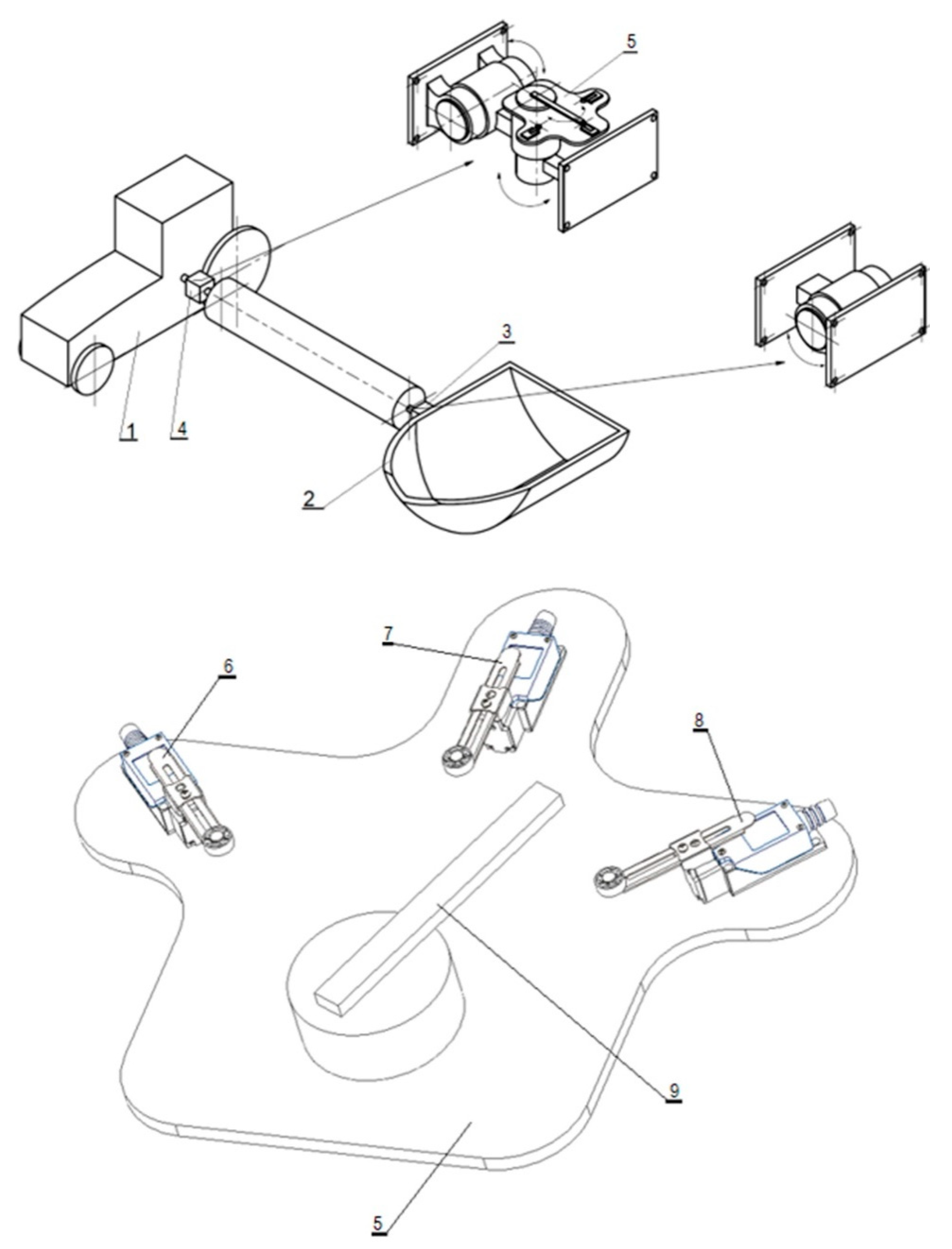 5
3
1
4
2
7
6
8
9
5