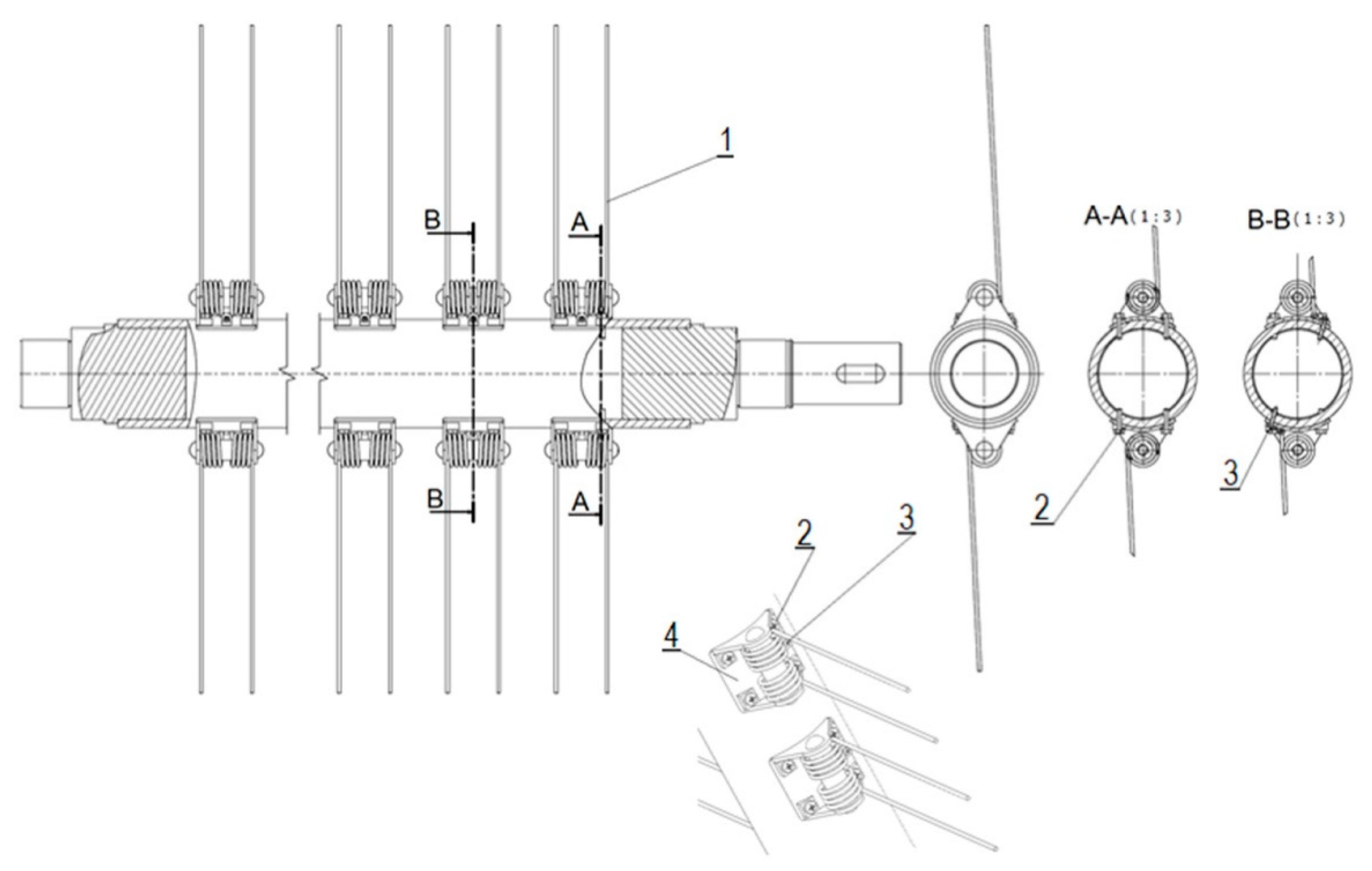 1
B
A
A-A(1:3)
B-B(1:3)
B
A
2
3
2
3
4