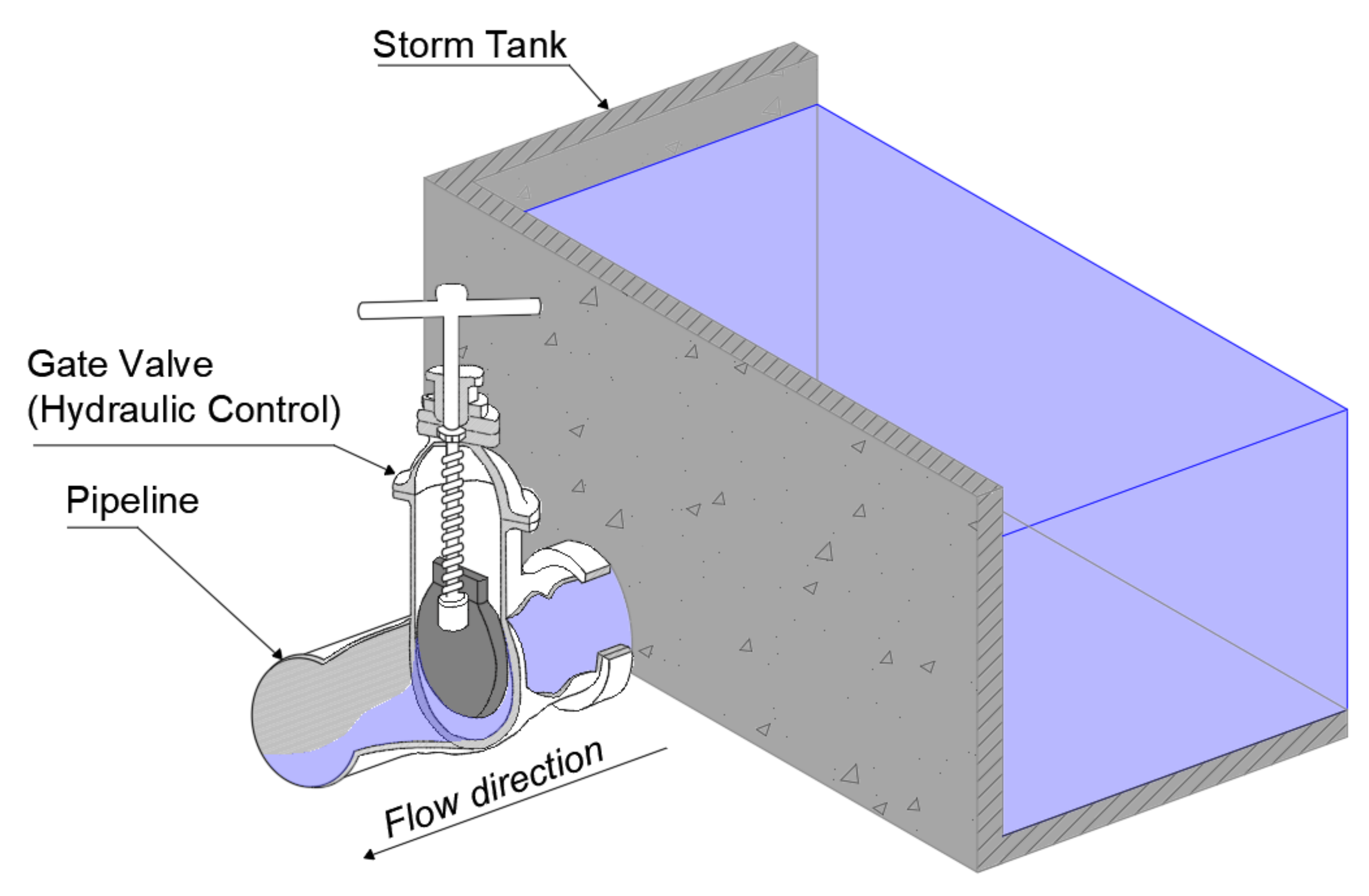 Storm Tank

Gate Valve
(Hydraulic Control)

Pipeline

Flow direction