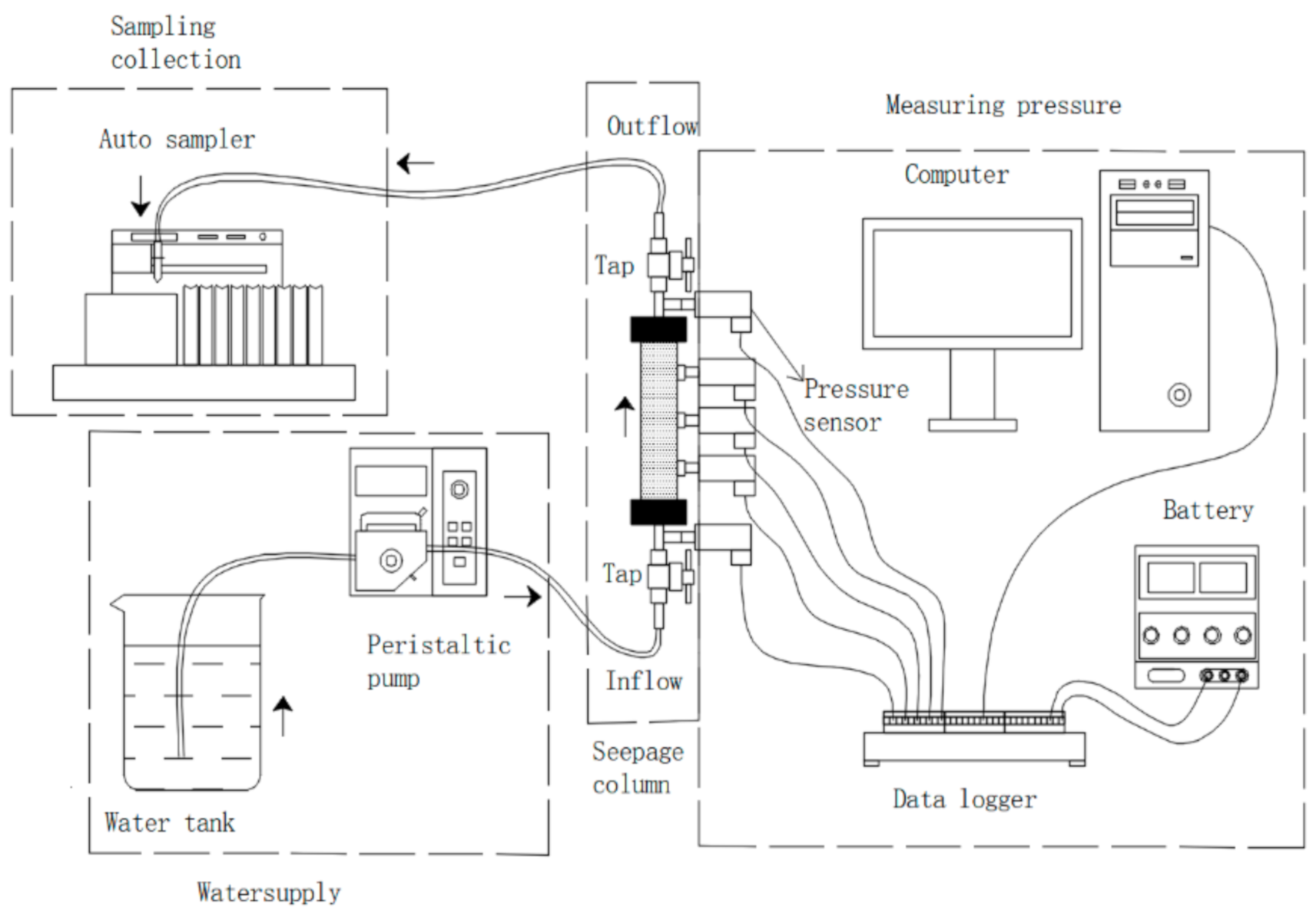 Sampling collection

Auto sampler

Outflow

Measuring pressure

Computer

Tap

Pressure sensor

Battery

Tap

Peristaltic pump

Inflow

Seepage column

Data logger

Water tank

Watersupply