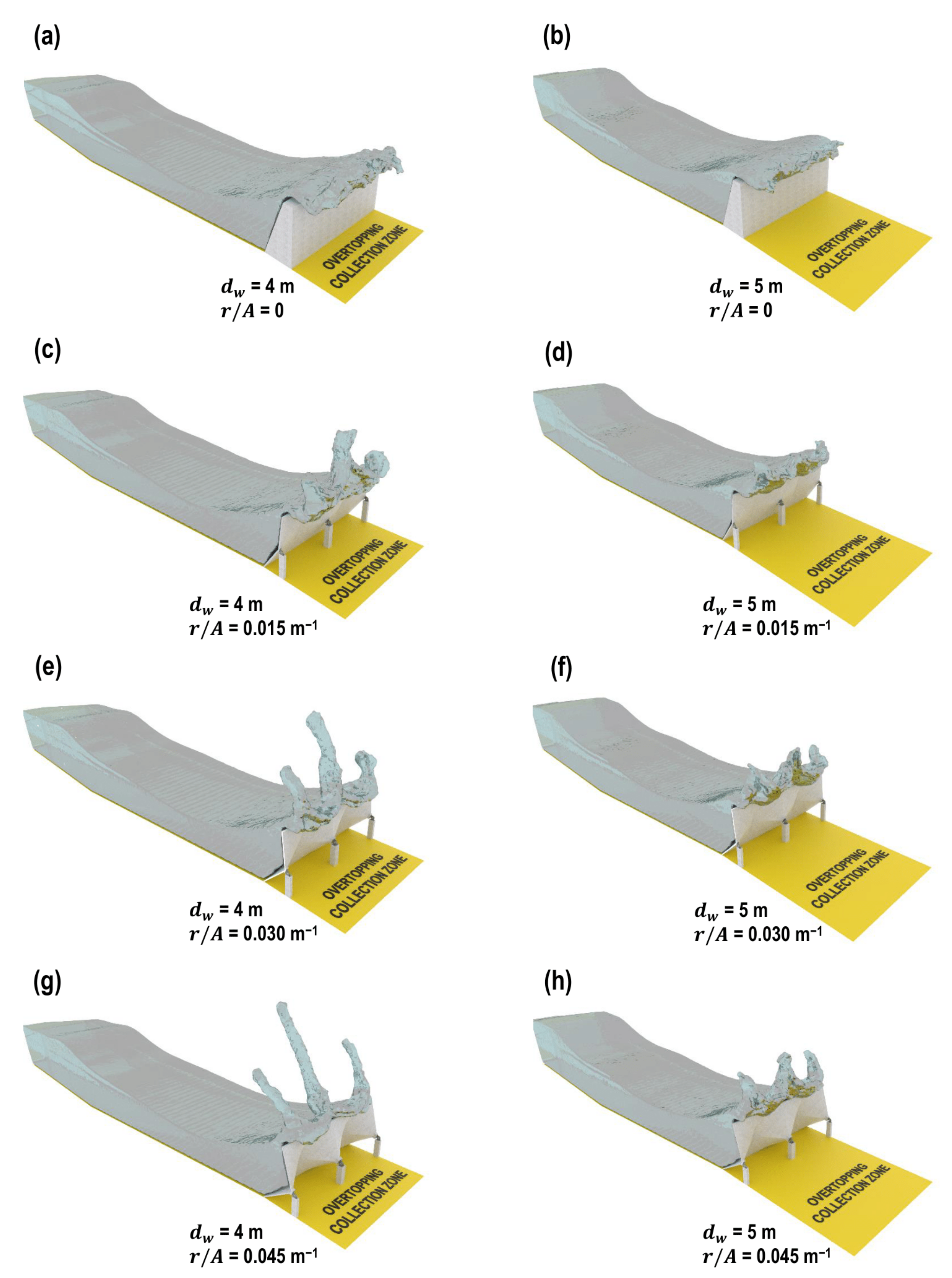 (a)

OVERTOPPING COLLECTION ZONE

$d_w$ = 4 m
$r/A$ = 0

(b)

OVERTOPPING COLLECTION ZONE

$d_w$ = 5 m
$r/A$ = 0

(c)

OVERTOPPING COLLECTION ZONE

$d_w$ = 4 m
$r/A$ = 0.015 m$^{-1}$

(d)

OVERTOPPING COLLECTION ZONE

$d_w$ = 5 m
$r/A$ = 0.015 m$^{-1}$

(e)

OVERTOPPING COLLECTION ZONE

$d_w$ = 4 m
$r/A$ = 0.030 m$^{-1}$

(f)

OVERTOPPING COLLECTION ZONE

$d_w$ = 5 m
$r/A$ = 0.030 m$^{-1}$

(g)

OVERTOPPING COLLECTION ZONE

$d_w$ = 4 m
$r/A$ = 0.045 m$^{-1}$

(h)

OVERTOPPING COLLECTION ZONE

$d_w$ = 5 m
$r/A$ = 0.045 m$^{-1}$