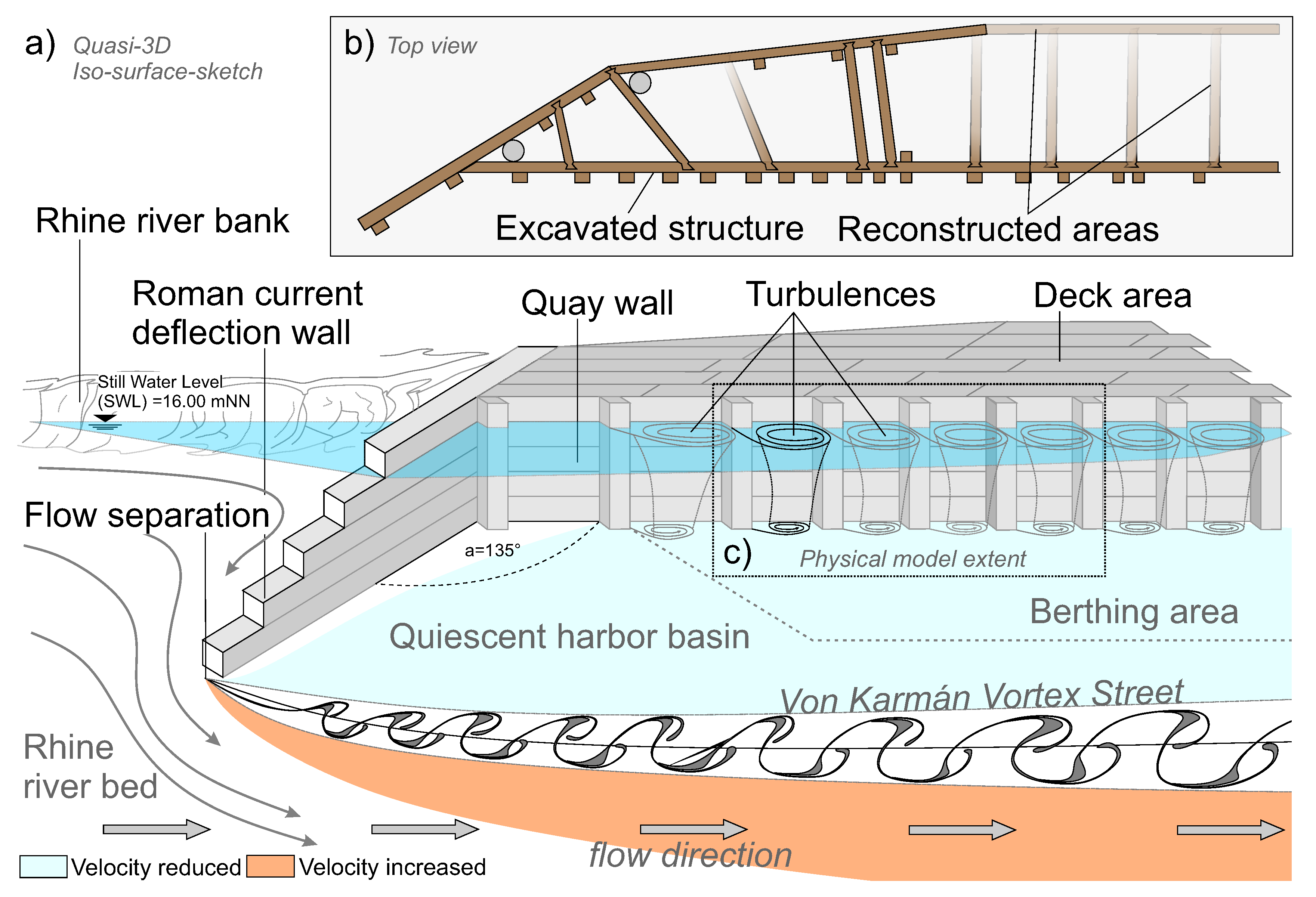 a) Quasi-3D Iso-surface-sketch

b) Top view

Excavated structure

Reconstructed areas

Rhine river bank

Roman current deflection wall

Quay wall

Turbulences

Deck area

Still Water Level (SWL) =16.00 mNN

Flow separation

a=135°

c)

Physical model extent

Berthing area

Quiescent harbor basin

Von Karmán Vortex Street

Rhine river bed

flow direction

Velocity reduced

Velocity increased