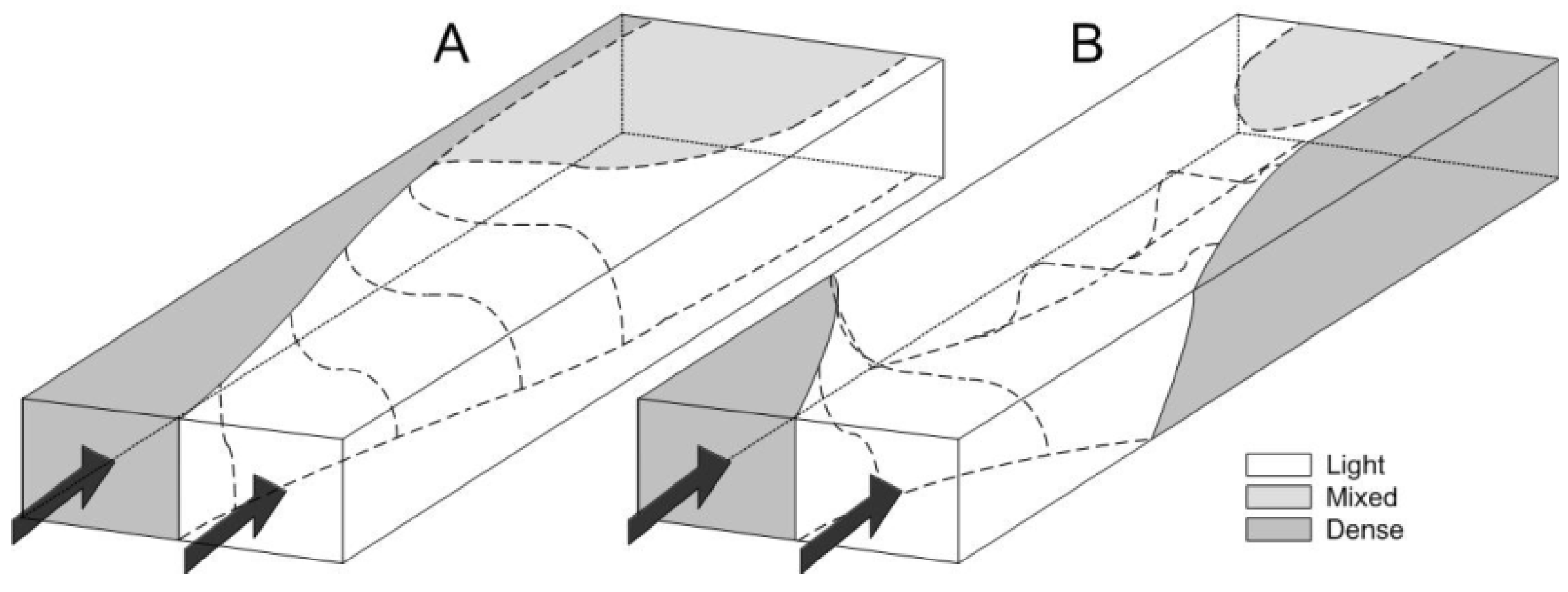 A

B

Light
Mixed
Dense