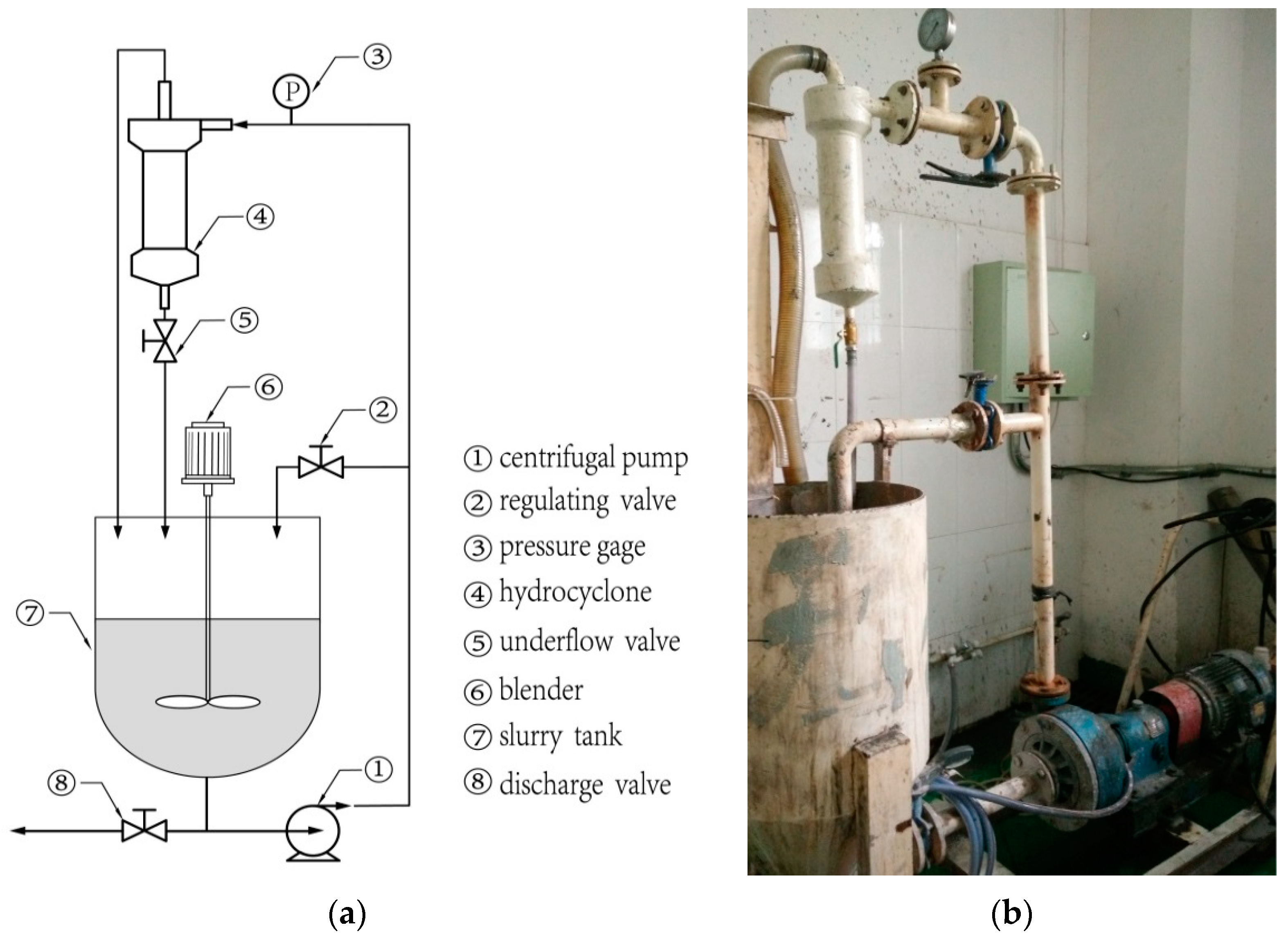 ③

P

④

⑤

⑥

②

⑦

⑧

①

① centrifugal pump
② regulating valve
③ pressure gage
④ hydrocyclone
⑤ underflow valve
⑥ blender
⑦ slurry tank
⑧ discharge valve

(a)

(b)