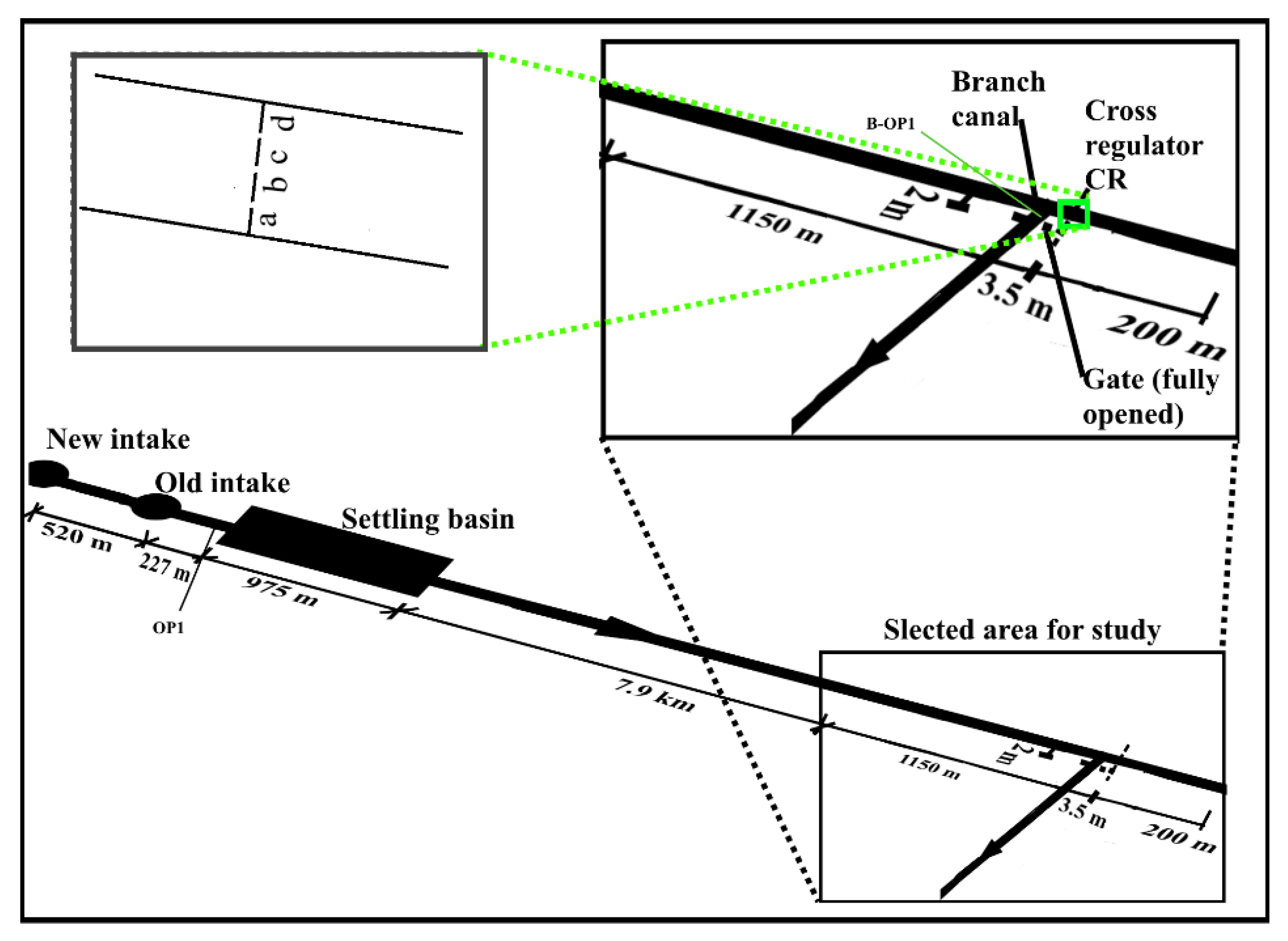 a b c d

Branch canal

B-OP1

Cross regulator CR

2 m

1150 m

3.5 m

200 m

Gate (fully opened)

New intake

Old intake

Settling basin

520 m

227 m

975 m

OP1

7.9 km

Slected area for study

1150 m

2 m

3.5 m

200 m