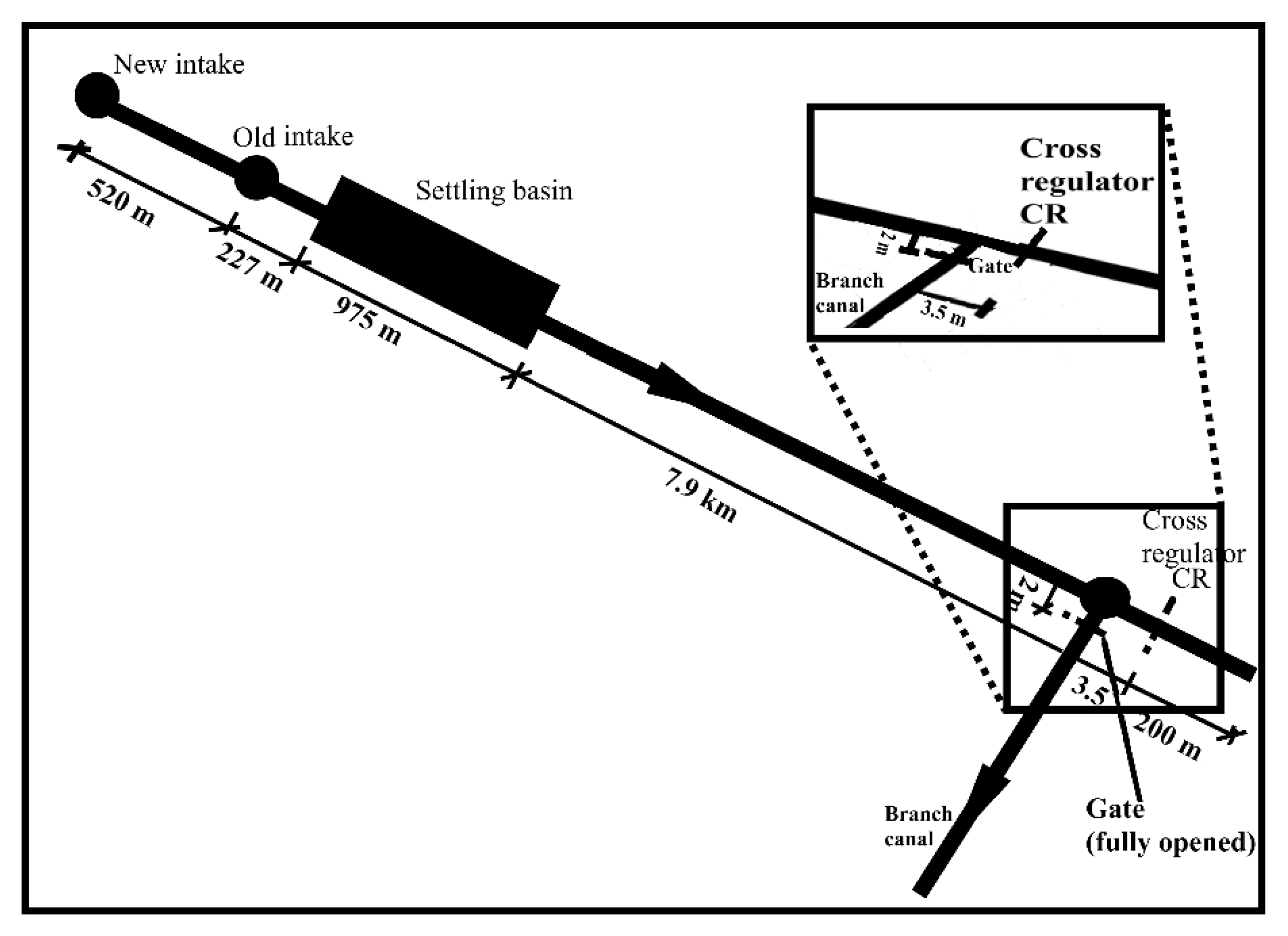 New intake

Old intake

Settling basin

520 m

227 m

975 m

7.9 km

Cross regulator CR

2 m

Gate

Branch canal

3.5 m

Cross regulator CR

2 m

3.5

200 m

Branch canal

Gate (fully opened)