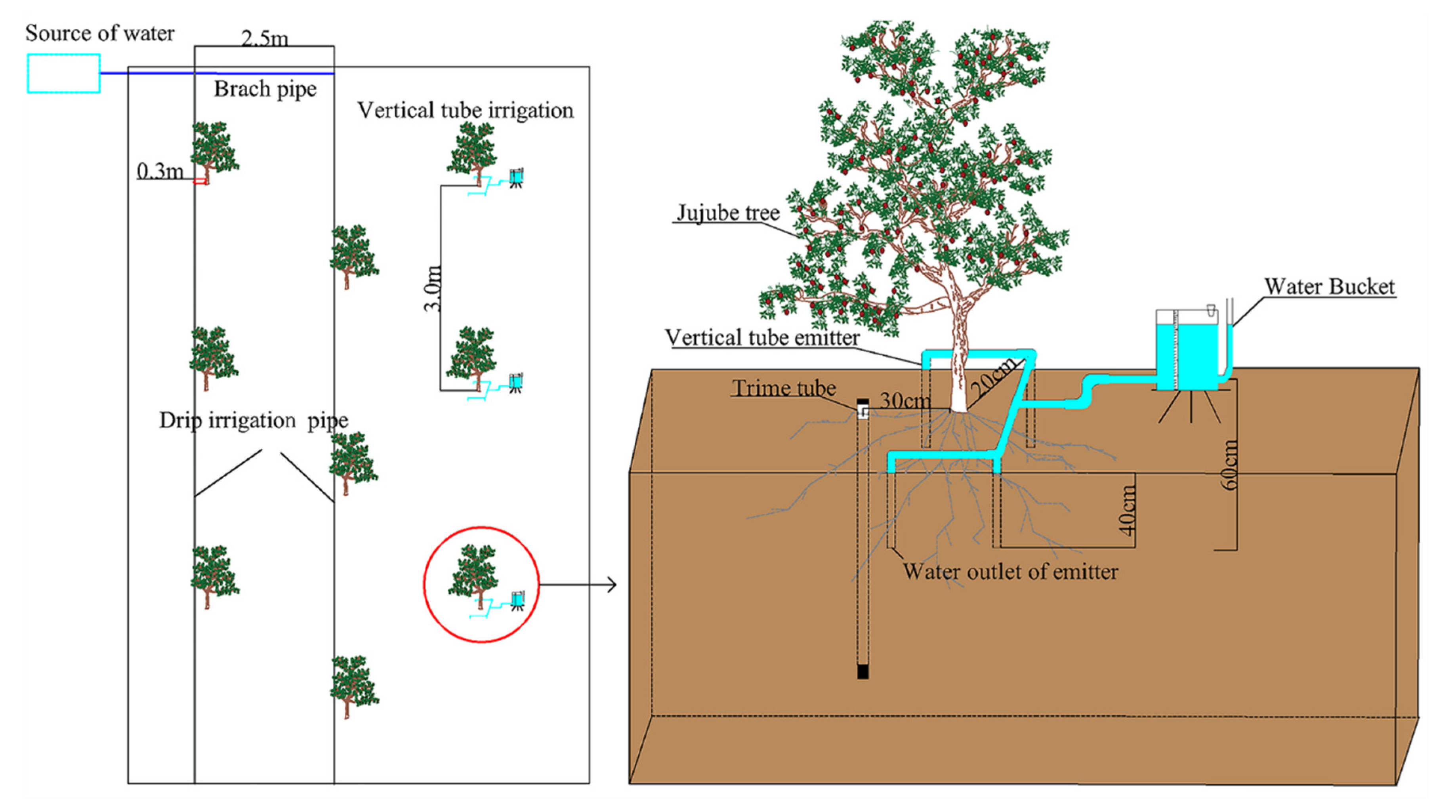 Source of water

2.5m

Brach pipe

Vertical tube irrigation

0.3m

3.0m

Drip irrigation pipe

Jujube tree

Water Bucket

Vertical tube emitter

Trime tube

30cm

20cm

60cm

40cm

Water outlet of emitter