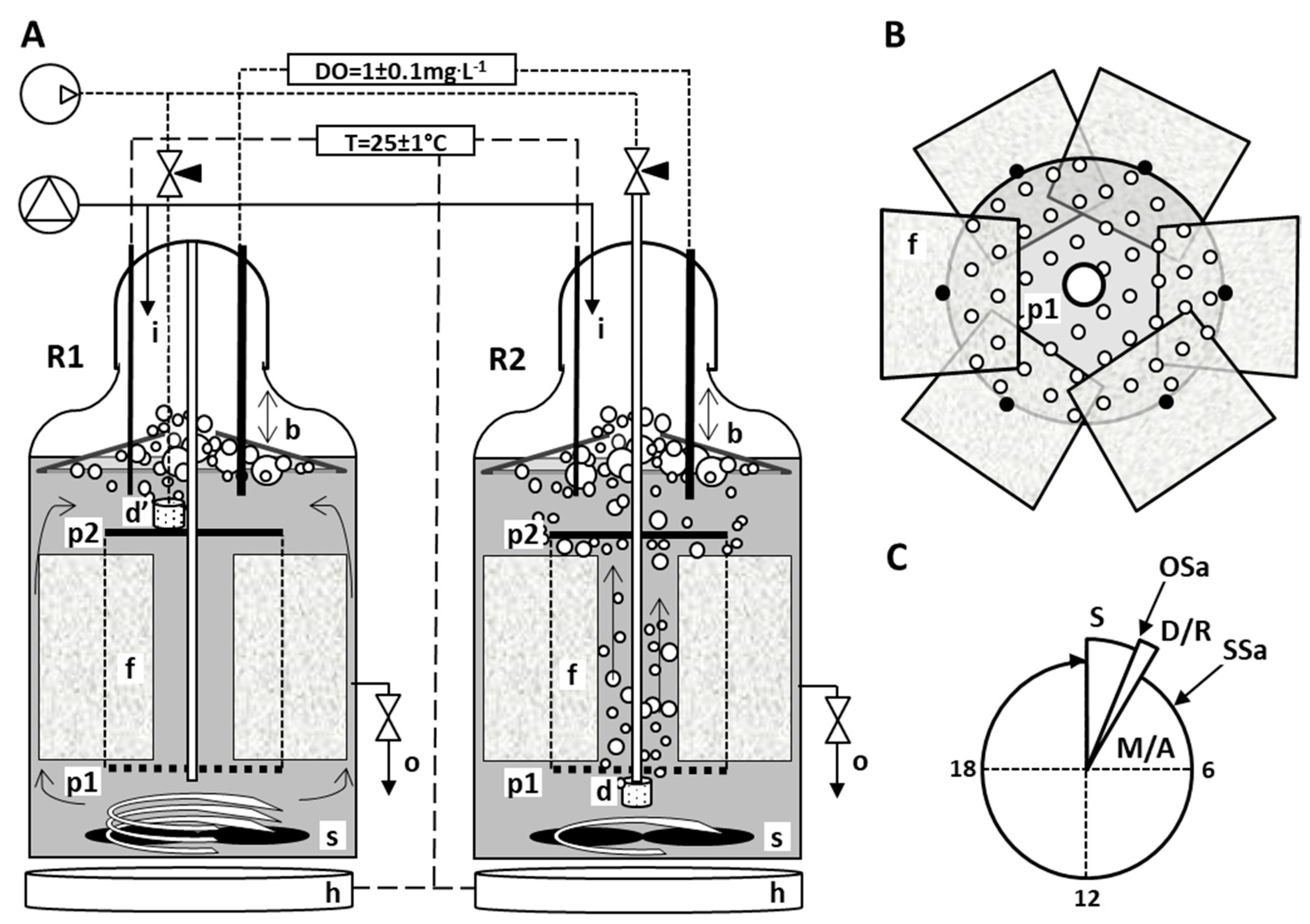 A

DO=1±0.1mg·L$^{-1}$

T=25±1°C

R1

i

b

d'

p2

f

p1

s

o

h

R2

i

b

p2

f

p1

d

s

o

h

B

f

p1

C

OSa

S

D/R

SSa

M/A

18

6

12