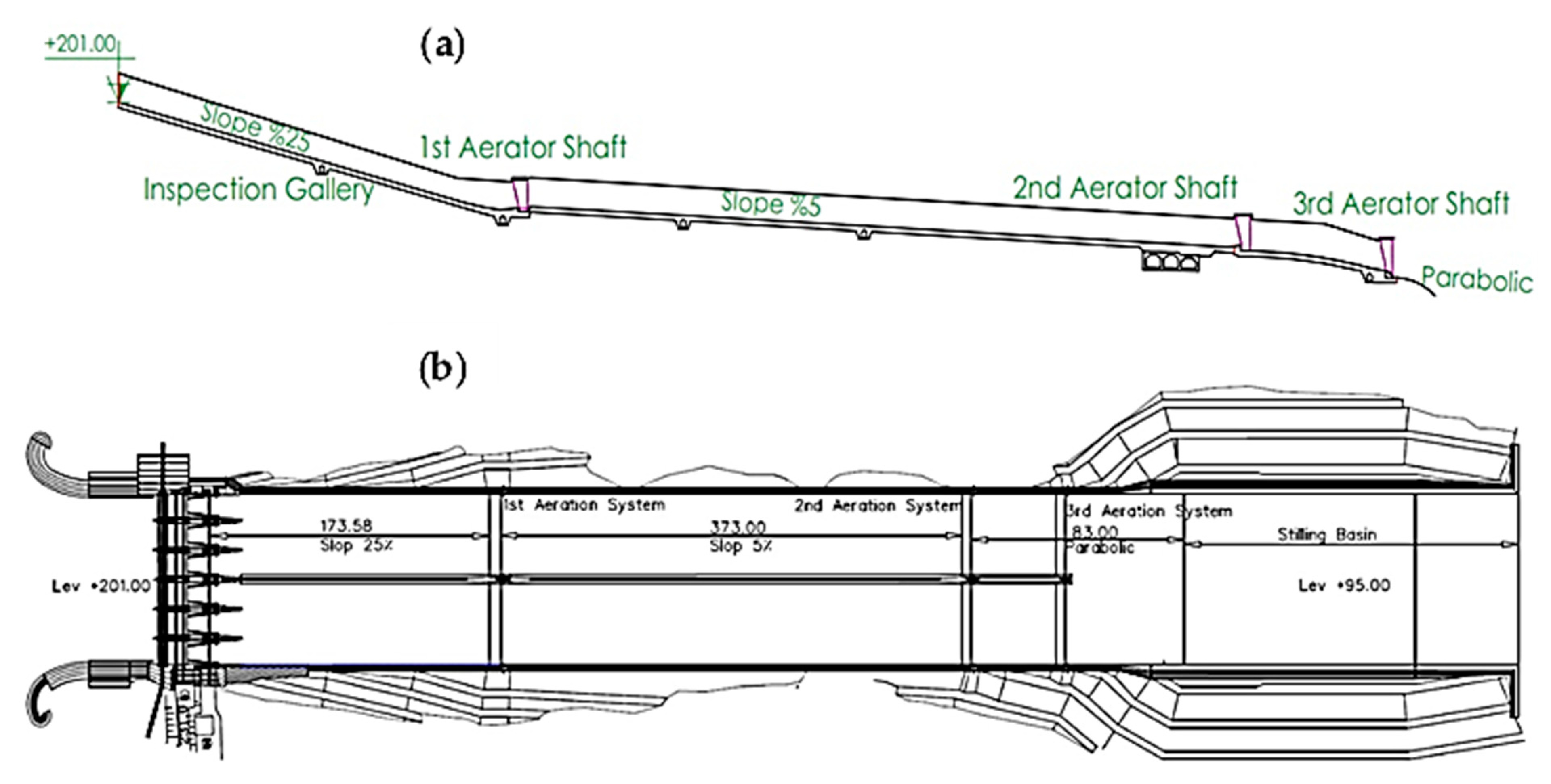 +201.00

(a)

Slope %25

1st Aerator Shaft

Inspection Gallery

Slope %5

2nd Aerator Shaft

3rd Aerator Shaft

Parabolic

(b)

1st Aeration System

2nd Aeration System

3rd Aeration System

173.58
Slop 25%

373.00
Slop 5%

83.00
Parabolic

Stilling Basin

Lev +201.00

Lev +95.00