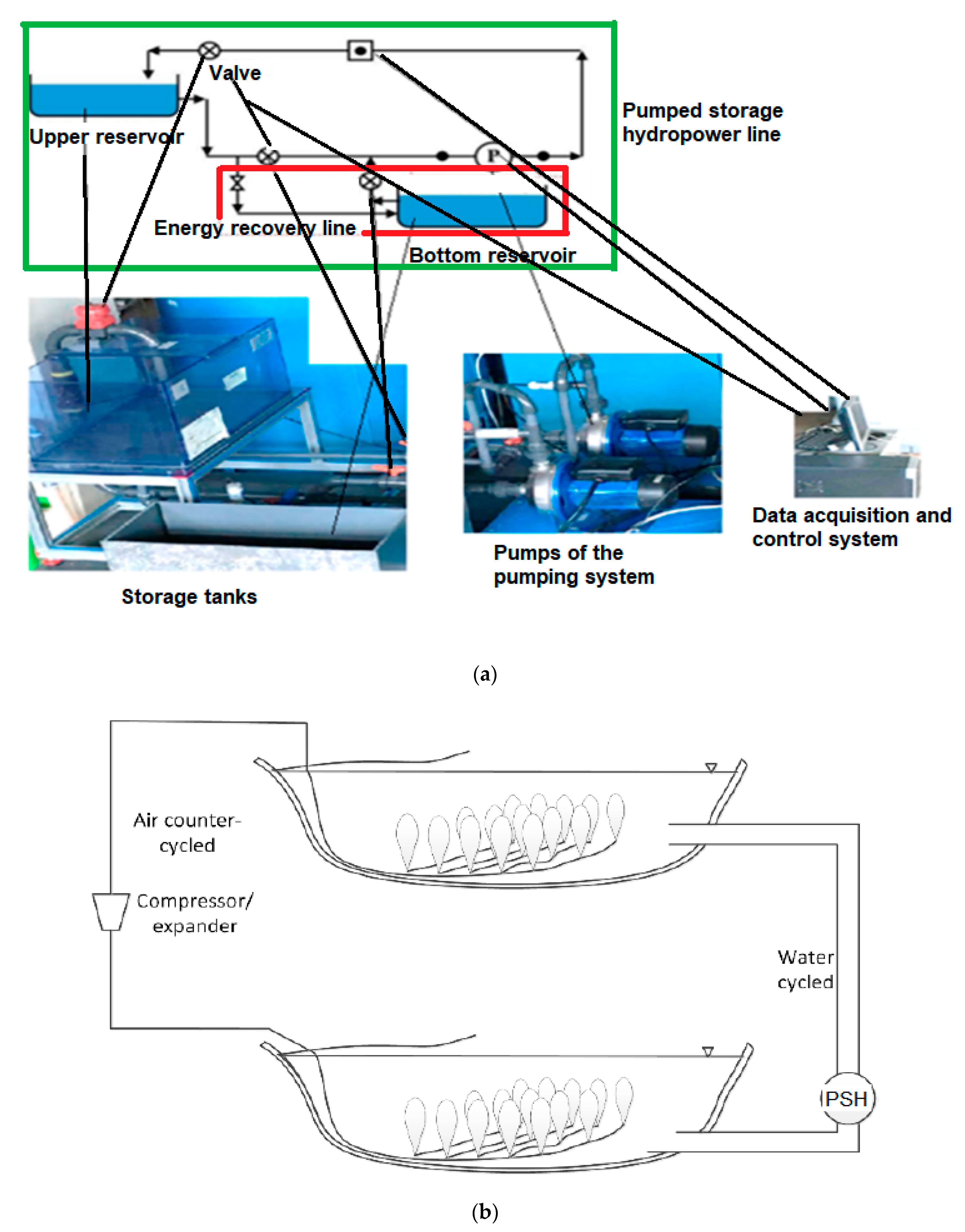 Valve

Upper reservoir

Pumped storage hydropower line

P

Energy recovery line

Bottom reservoir

Storage tanks

Pumps of the pumping system

Data acquisition and control system

(a)

Air counter-cycled

Compressor/ expander

Water cycled

PSH

(b)