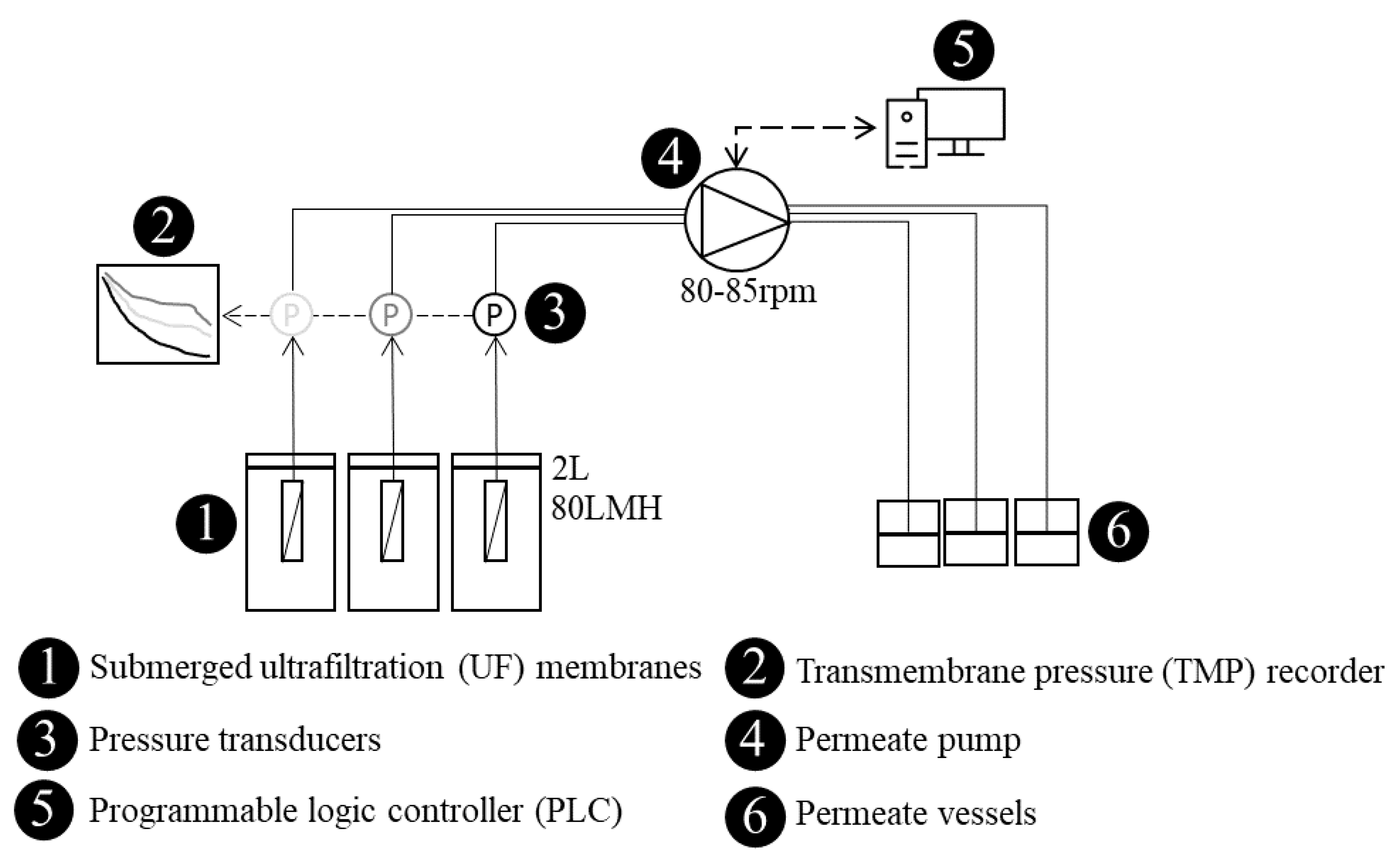 5

4

2

80-85rpm

P P P 3

2L
80LMH

1

6

1 Submerged ultrafiltration (UF) membranes
2 Transmembrane pressure (TMP) recorder
3 Pressure transducers
4 Permeate pump
5 Programmable logic controller (PLC)
6 Permeate vessels