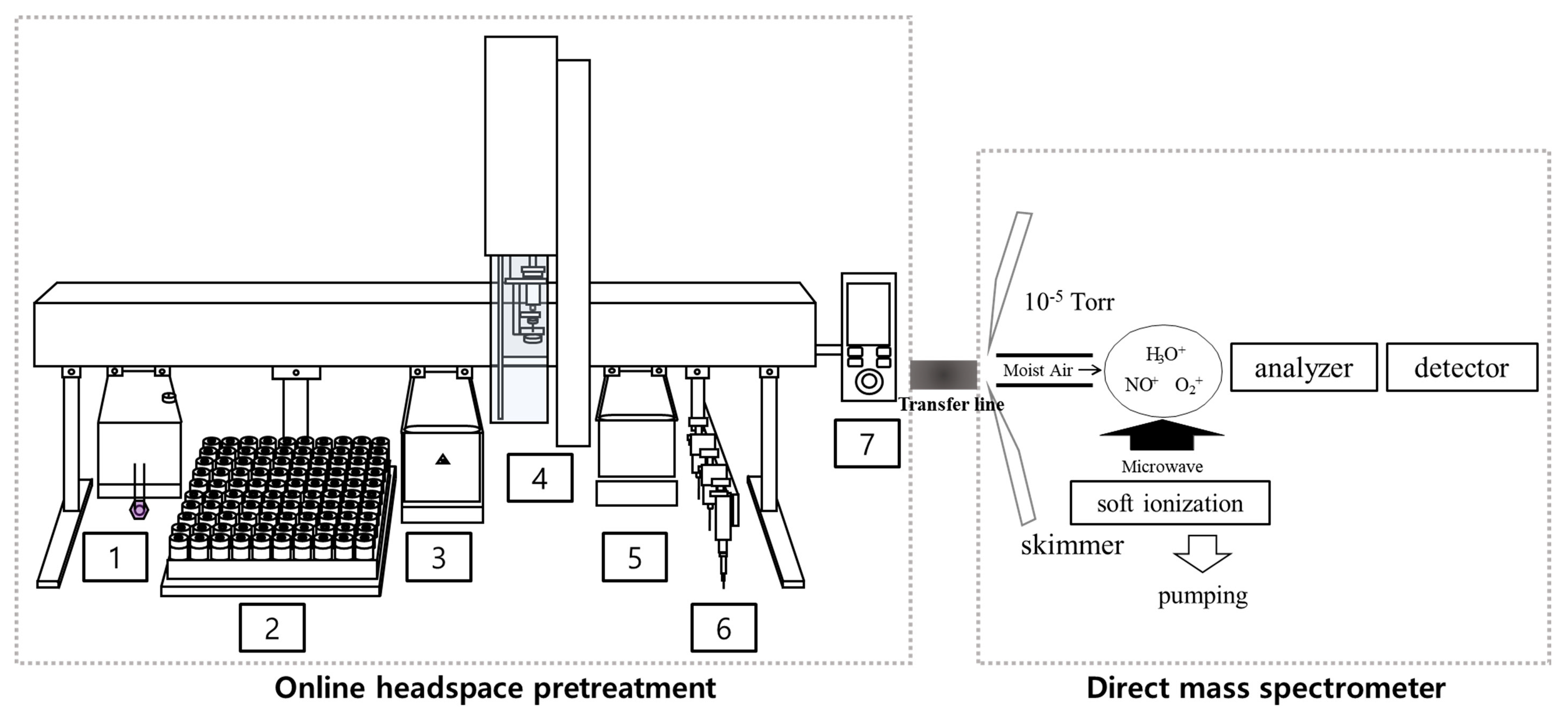 1
2
3
4
5
6
7
Transfer line
$10^{-5}$ Torr
Moist Air
$H_3O^+$
$NO^+$ $O_2^+$
analyzer
detector
Microwave
soft ionization
skimmer
pumping
Online headspace pretreatment
Direct mass spectrometer