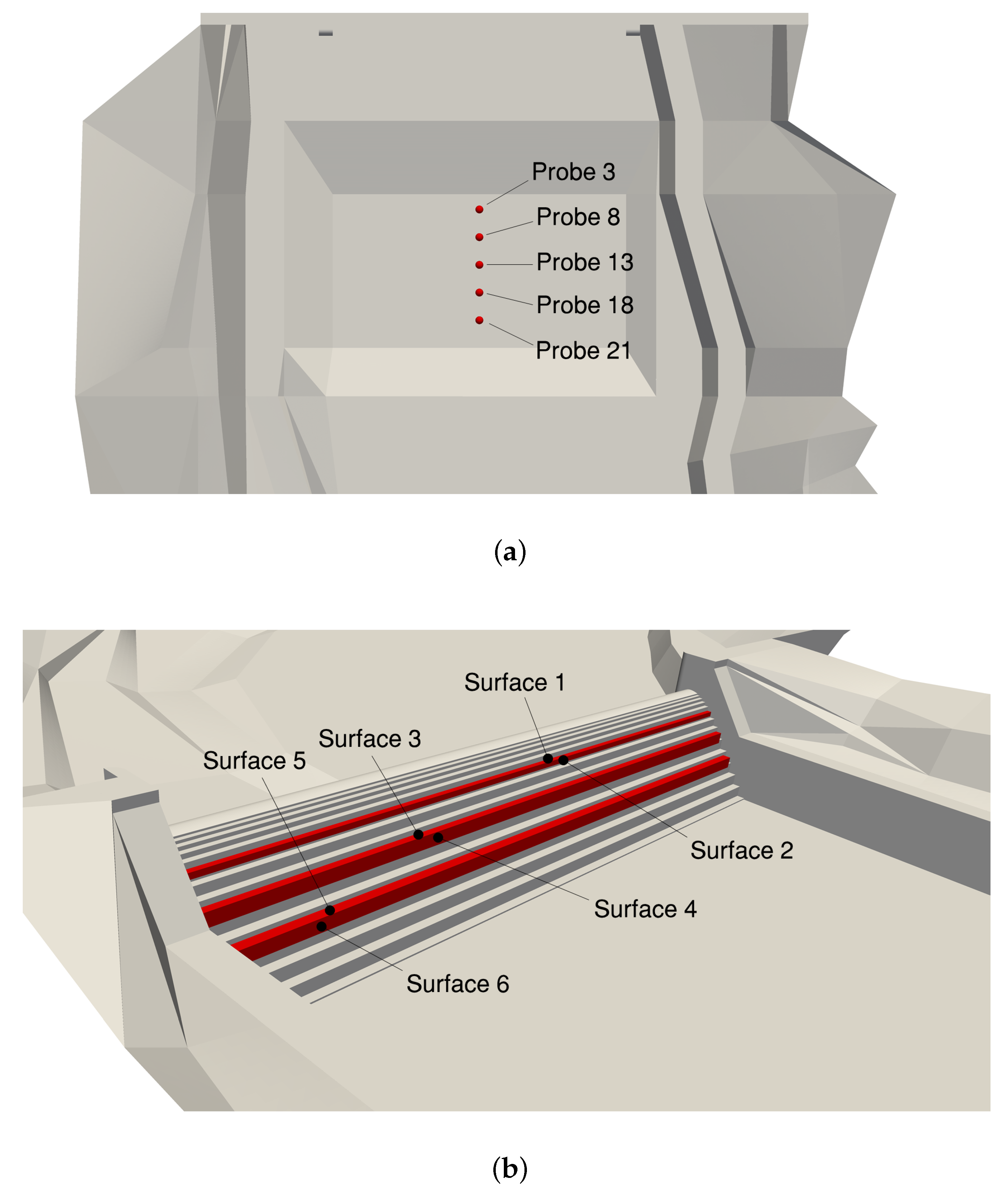 Probe 3
Probe 8
Probe 13
Probe 18
Probe 21

(a)

Surface 1
Surface 3
Surface 5
Surface 2
Surface 4
Surface 6

(b)