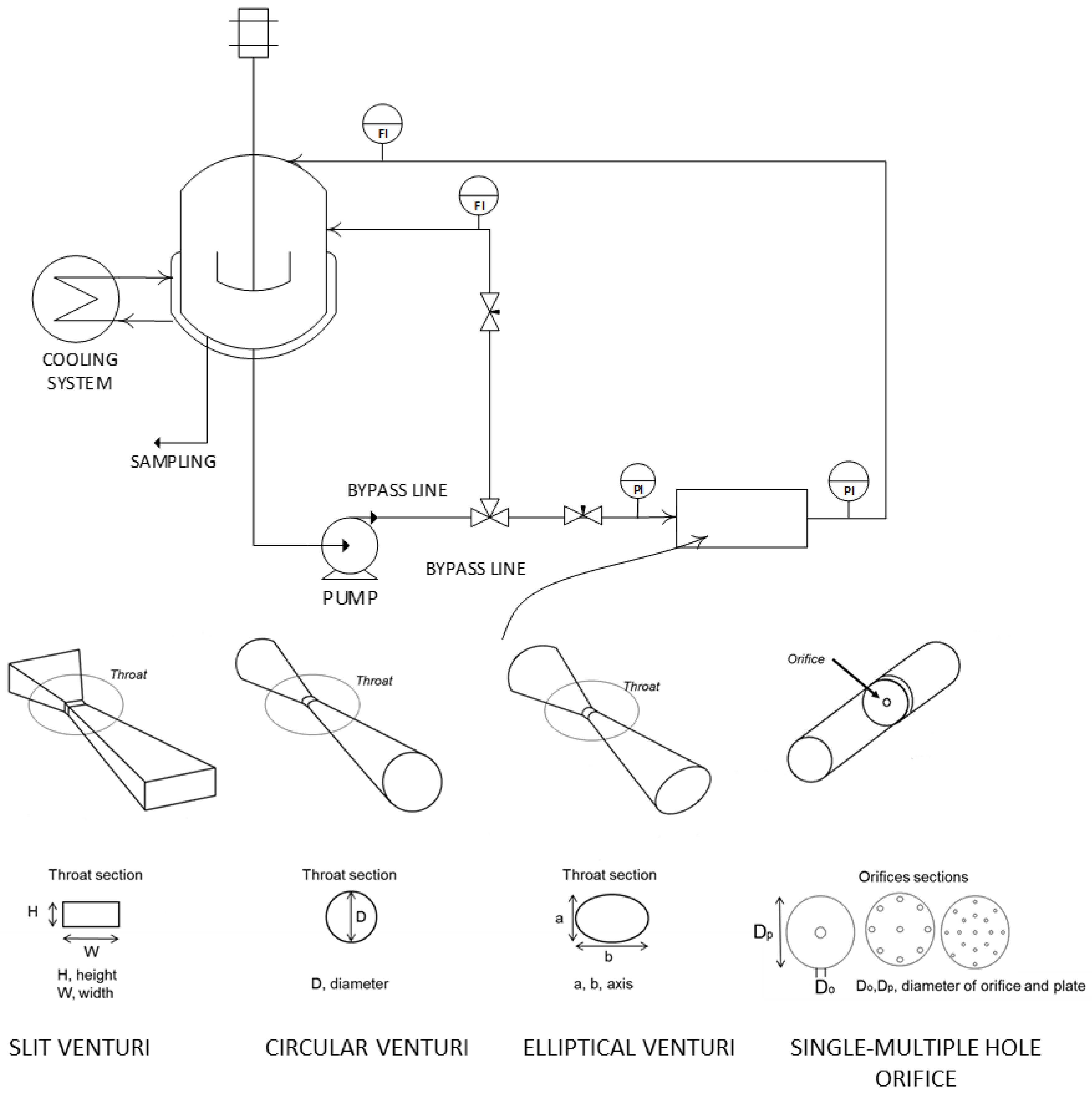 FI

FI

COOLING SYSTEM

SAMPLING

BYPASS LINE

PI

PI

BYPASS LINE

PUMP

Throat

Throat

Throat

Orifice

Throat section

H

W

H, height
W, width

Throat section

D

D, diameter

Throat section

a

b

a, b, axis

Orifices sections

$D_p$

$D_o$

$D_o$,$D_p$, diameter of orifice and plate

SLIT VENTURI

CIRCULAR VENTURI

ELLIPTICAL VENTURI

SINGLE-MULTIPLE HOLE ORIFICE