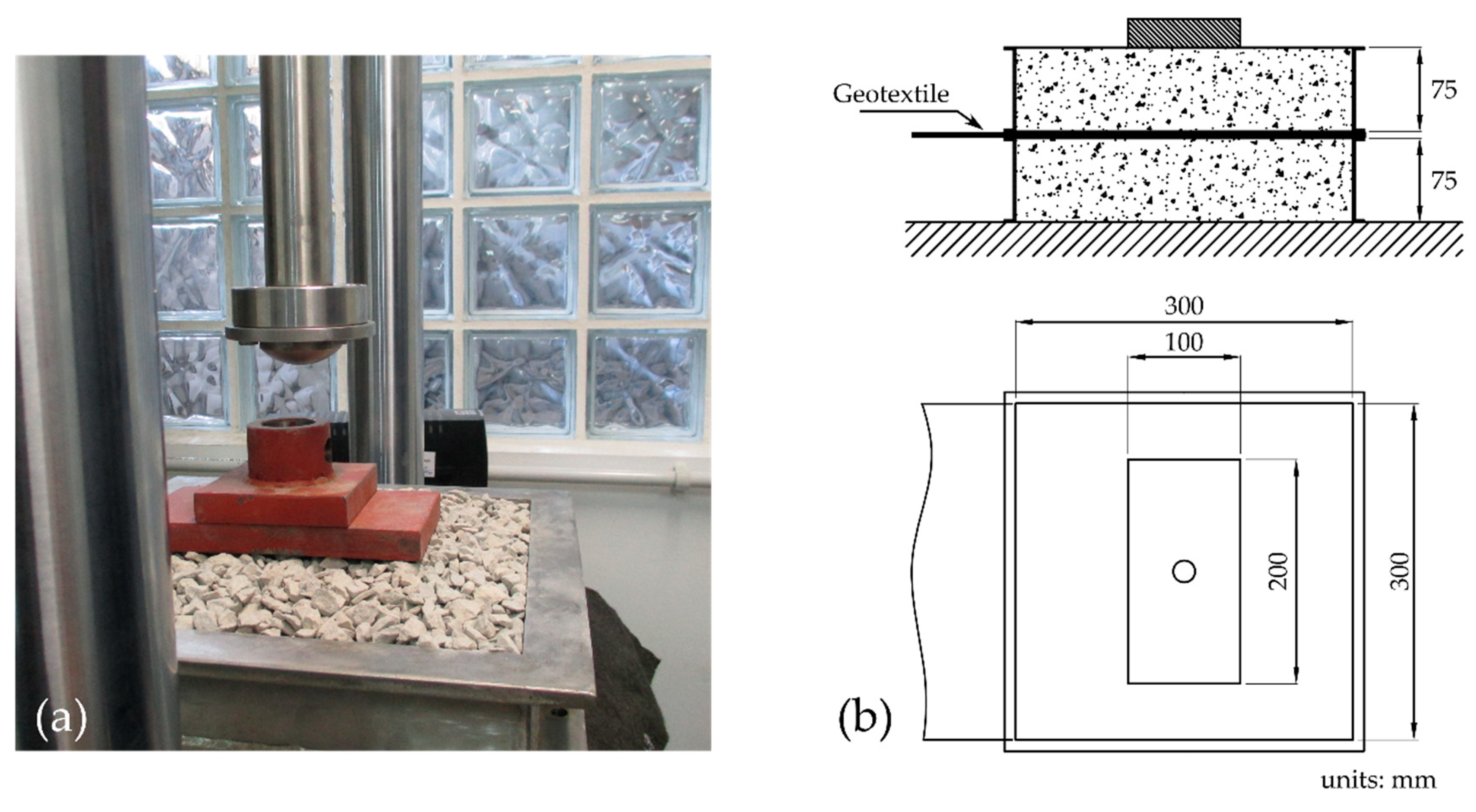 (a)

Geotextile

75

75

300

100

200

300

(b)

units: mm