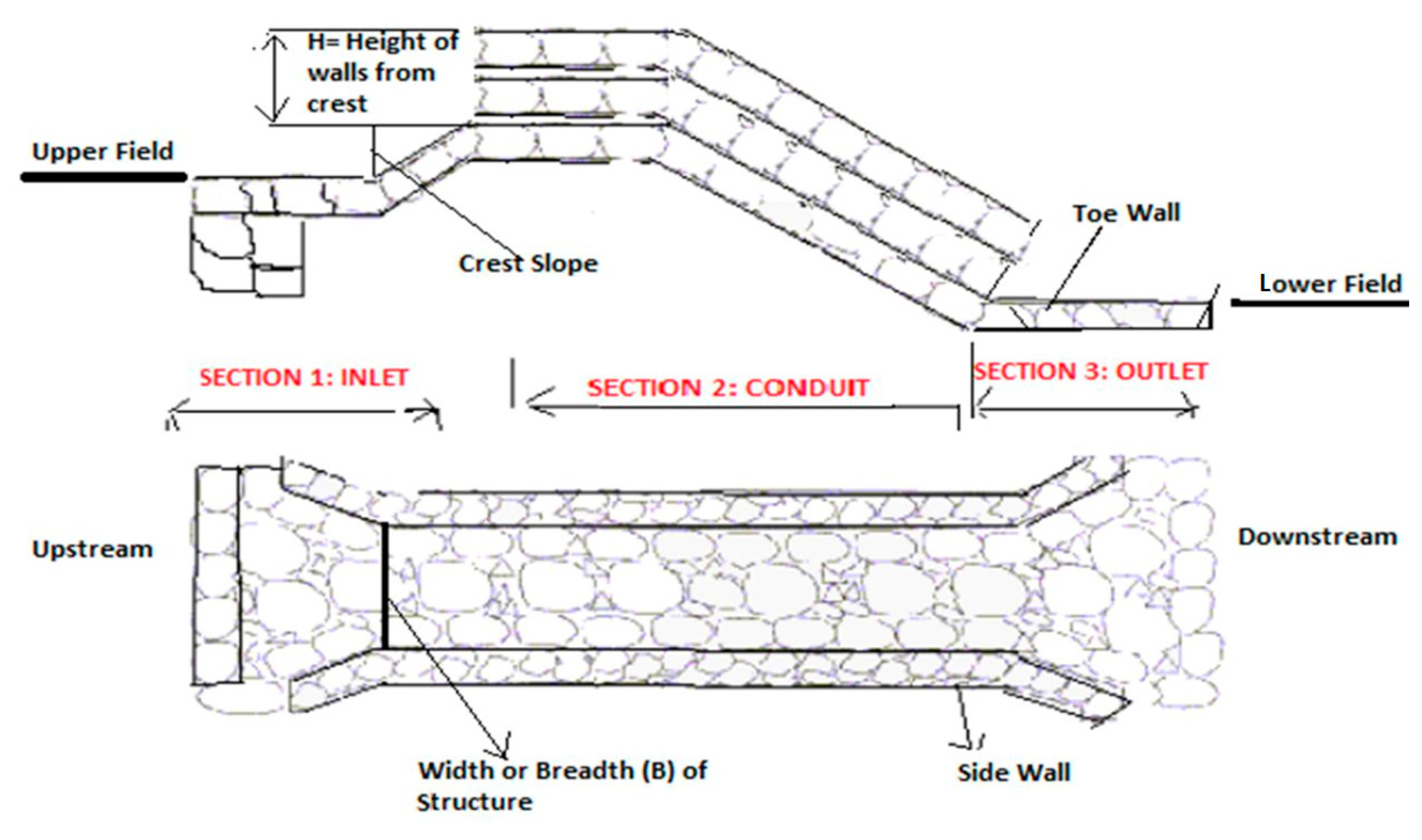 H= Height of walls from crest

Upper Field

Crest Slope

Toe Wall

Lower Field

SECTION 1: INLET

SECTION 2: CONDUIT

SECTION 3: OUTLET

Upstream

Downstream

Width or Breadth (B) of Structure

Side Wall