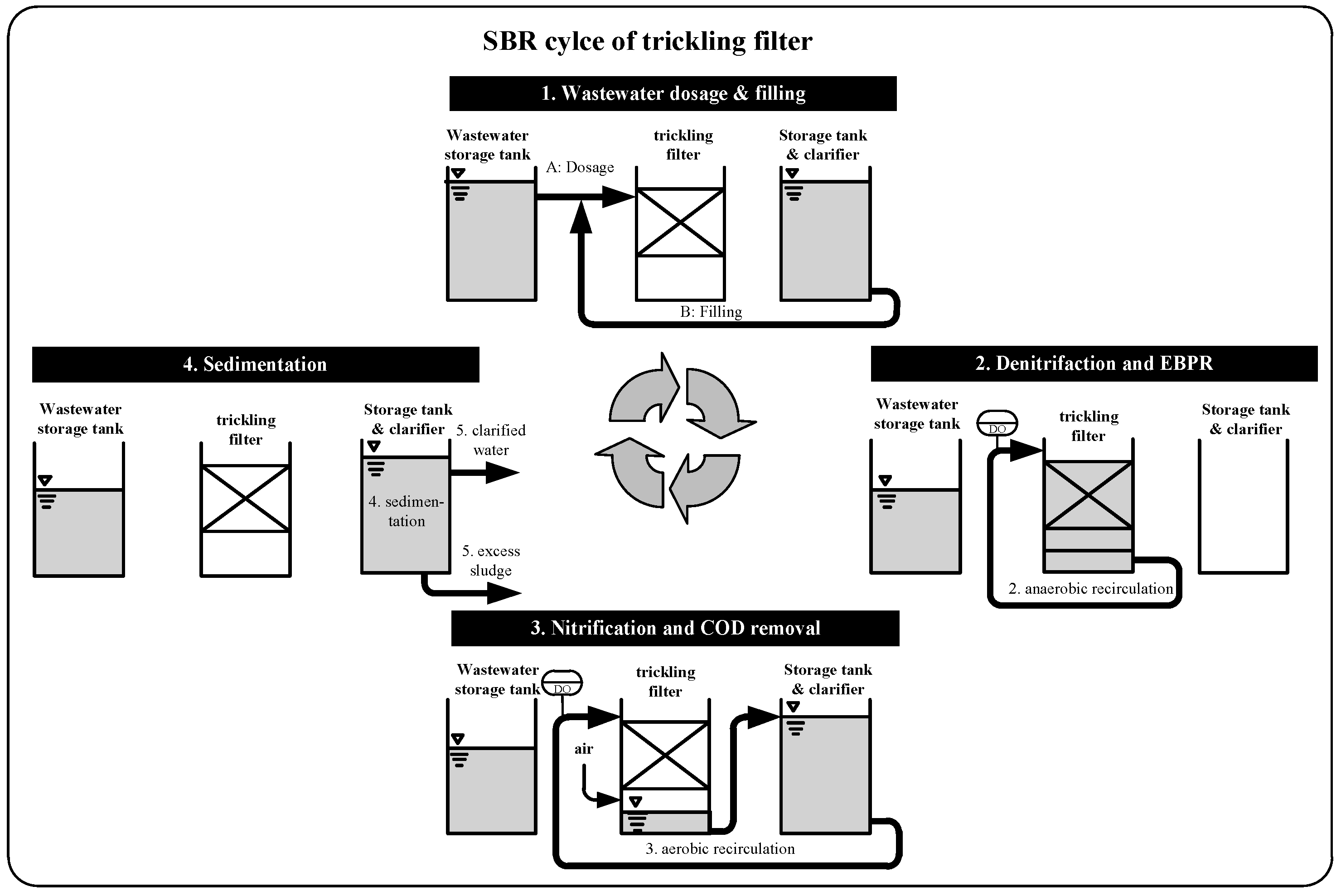 SBR cylce of trickling filter

1. Wastewater dosage & filling

Wastewater storage tank

A: Dosage

trickling filter

Storage tank & clarifier

B: Filling

4. Sedimentation

Wastewater storage tank

trickling filter

Storage tank & clarifier

5. clarified water

4. sedimentation

5. excess sludge

2. Denitrifaction and EBPR

Wastewater storage tank

DO

trickling filter

Storage tank & clarifier

2. anaerobic recirculation

3. Nitrification and COD removal

Wastewater storage tank

DO

trickling filter

Storage tank & clarifier

air

3. aerobic recirculation