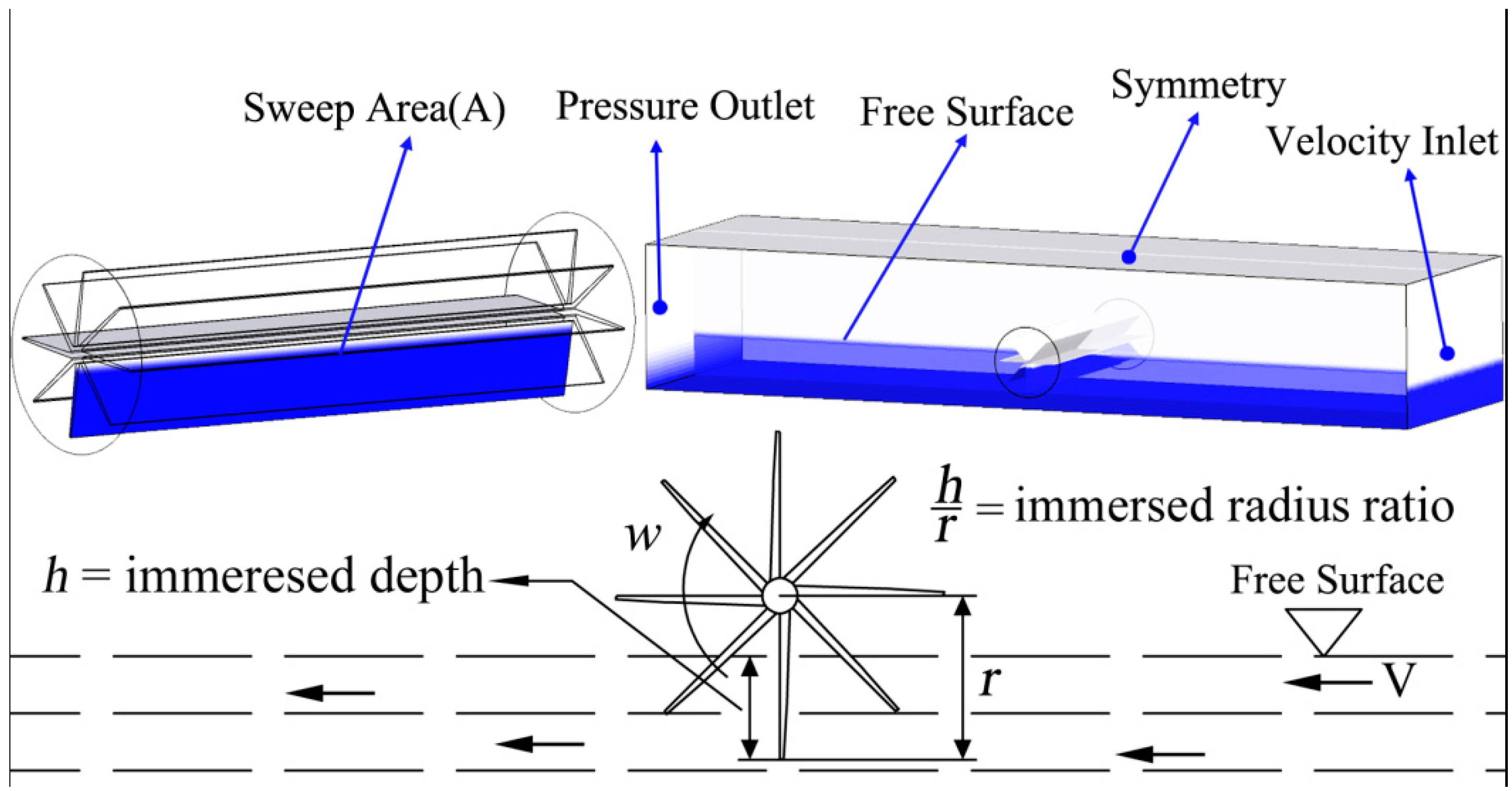 Sweep Area(A)

Pressure Outlet

Free Surface

Symmetry

Velocity Inlet

$\frac{h}{r}$ = immersed radius ratio

$w$

$h$ = immeresed depth

Free Surface

$r$

V