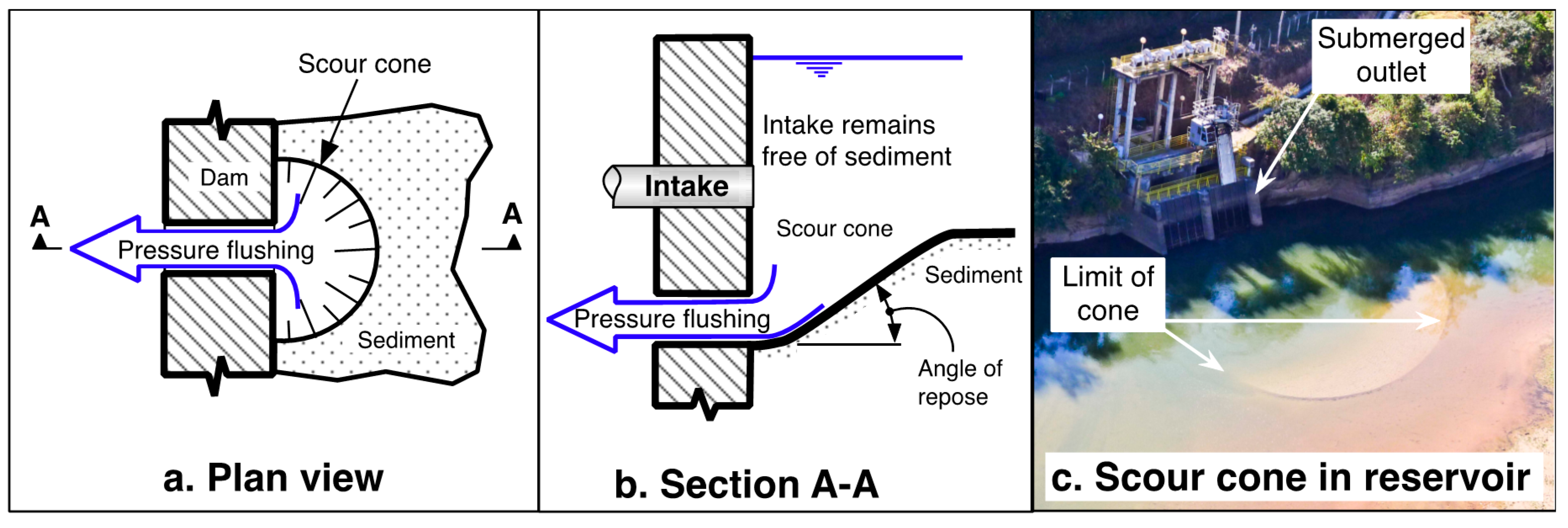 Scour cone

Dam

A

A

Pressure flushing

Sediment

a. Plan view

Intake remains free of sediment

Intake

Scour cone

Sediment

Pressure flushing

Angle of repose

b. Section A-A

Submerged outlet

Limit of cone

c. Scour cone in reservoir