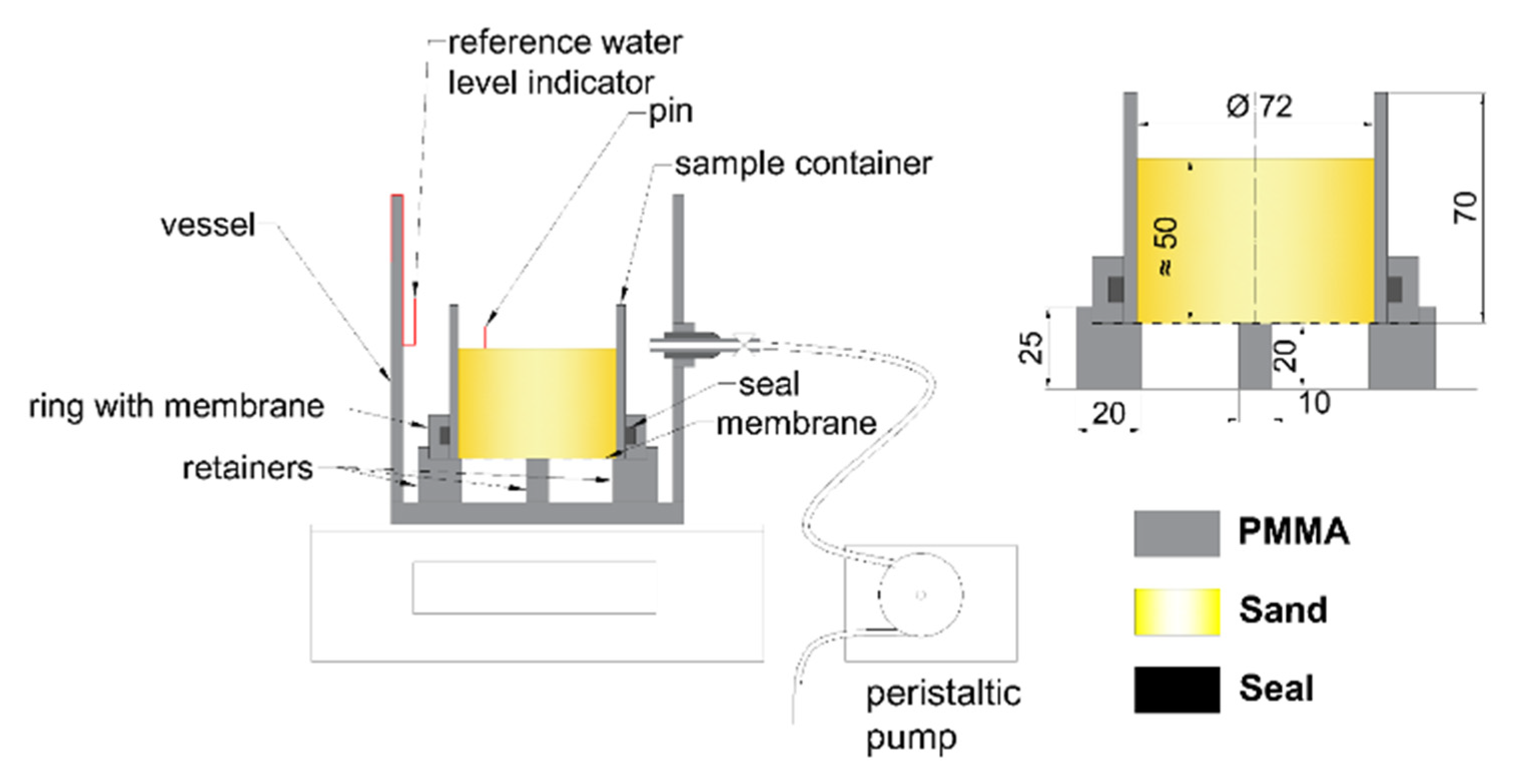 reference water level indicator

pin

sample container

vessel

ring with membrane

seal

membrane

retainers

peristaltic pump

Ø 72

≈ 50

70

25

20

20

10

PMMA

Sand

Seal