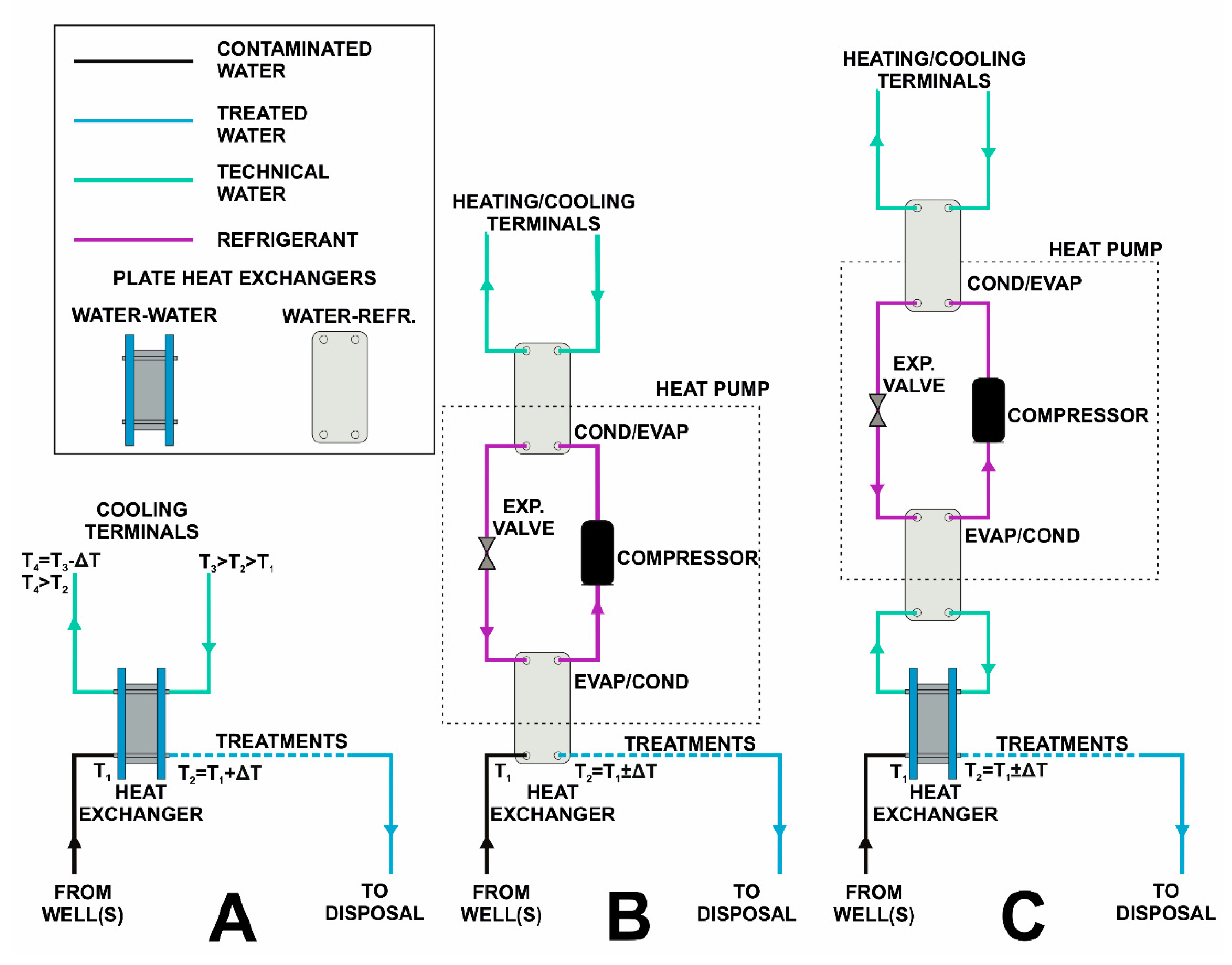 CONTAMINATED WATER

TREATED WATER

TECHNICAL WATER

REFRIGERANT

PLATE HEAT EXCHANGERS

WATER-WATER

WATER-REFR.

COOLING TERMINALS

$T_4=T_3-\Delta T$
$T_4>T_2$

$T_3>T_2>T_1$

TREATMENTS

$T_1$

$T_2=T_1+\Delta T$

HEAT EXCHANGER

FROM WELL(S)

A

TO DISPOSAL

HEATING/COOLING TERMINALS

HEAT PUMP

COND/EVAP

EXP. VALVE

COMPRESSOR

EVAP/COND

TREATMENTS

$T_1$

$T_2=T_1\pm\Delta T$

HEAT EXCHANGER

FROM WELL(S)

B

TO DISPOSAL

HEATING/COOLING TERMINALS

HEAT PUMP

COND/EVAP

EXP. VALVE

COMPRESSOR

EVAP/COND

TREATMENTS

$T_1$

$T_2=T_1\pm\Delta T$

HEAT EXCHANGER

FROM WELL(S)

C

TO DISPOSAL