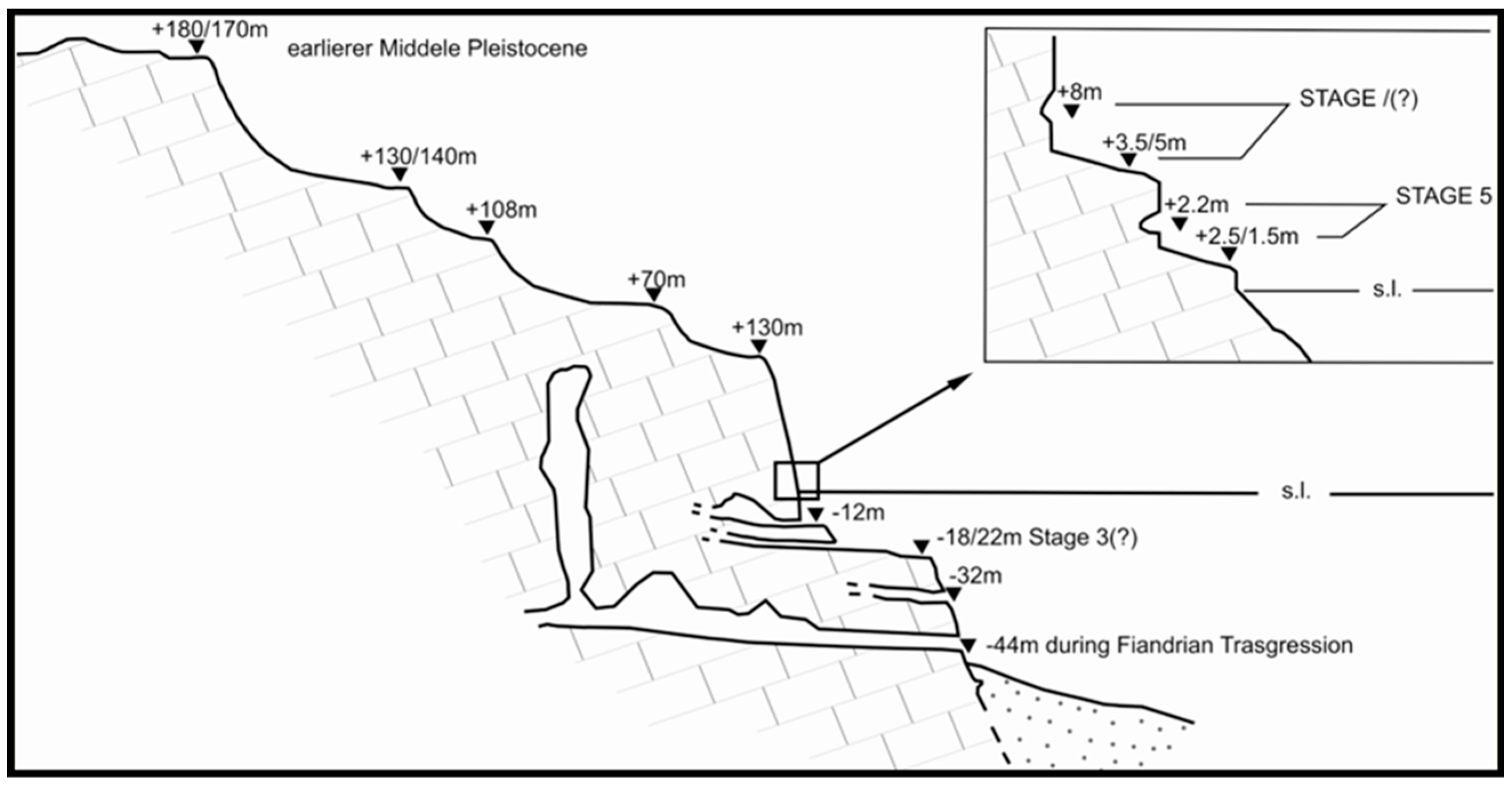 +180/170m
earlierer Middele Pleistocene
+130/140m
+108m
+70m
+130m
+8m
STAGE /(?)
+3.5/5m
+2.2m
STAGE 5
+2.5/1.5m
s.l.
s.l.
-12m
-18/22m Stage 3(?)
-32m
-44m during Fiandrian Trasgression