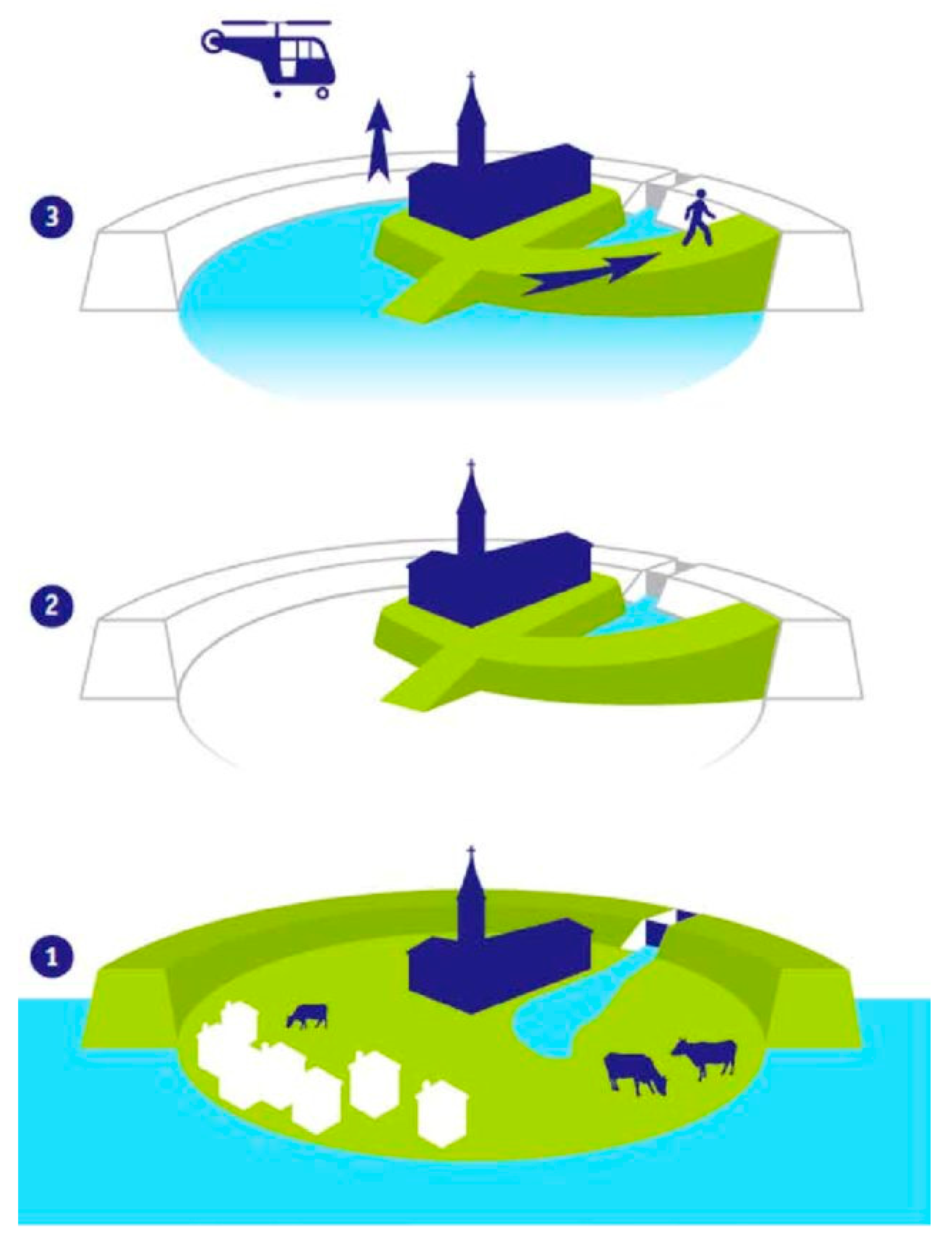 3

2

1