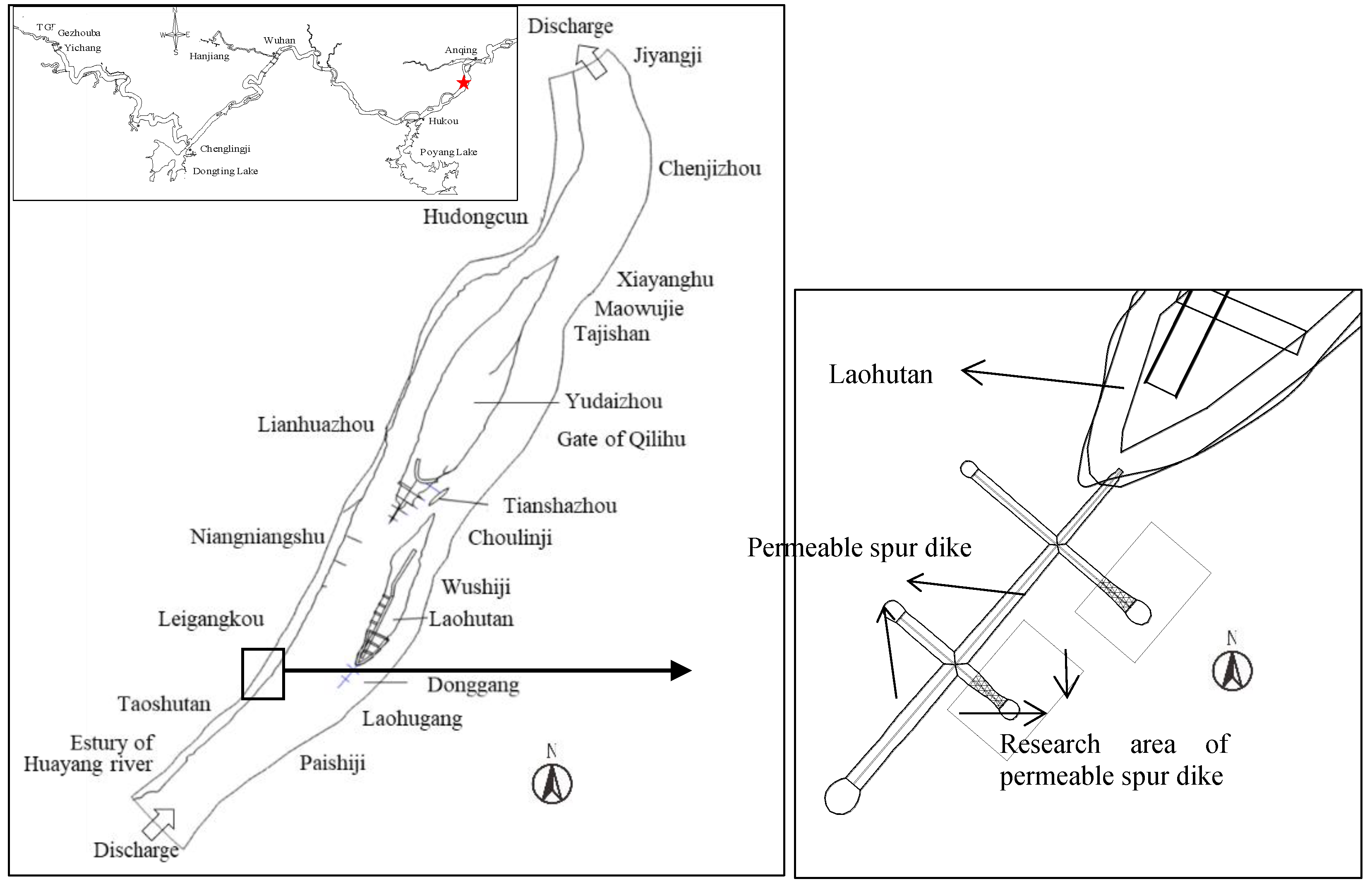 TGP Gezhouba
Yichang
N
W E
S
Hanjiang
Wuhan
Anqing
Hukou
Chenglingji
Dongting Lake
Poyang Lake

Discharge
Jiyangji
Chenjizhou
Hudongcun
Xiayanghu
Maowujie
Tajishan
Yudaizhou
Lianhuazhou
Gate of Qilihu
Tianshazhou
Niangniangshu
Choulinji
Wushiji
Leigangkou
Laohutan
Donggang
Taoshutan
Laohugang
Estury of Huayang river
Paishiji
N
Discharge

Laohutan
Permeable spur dike
N
Research area of permeable spur dike