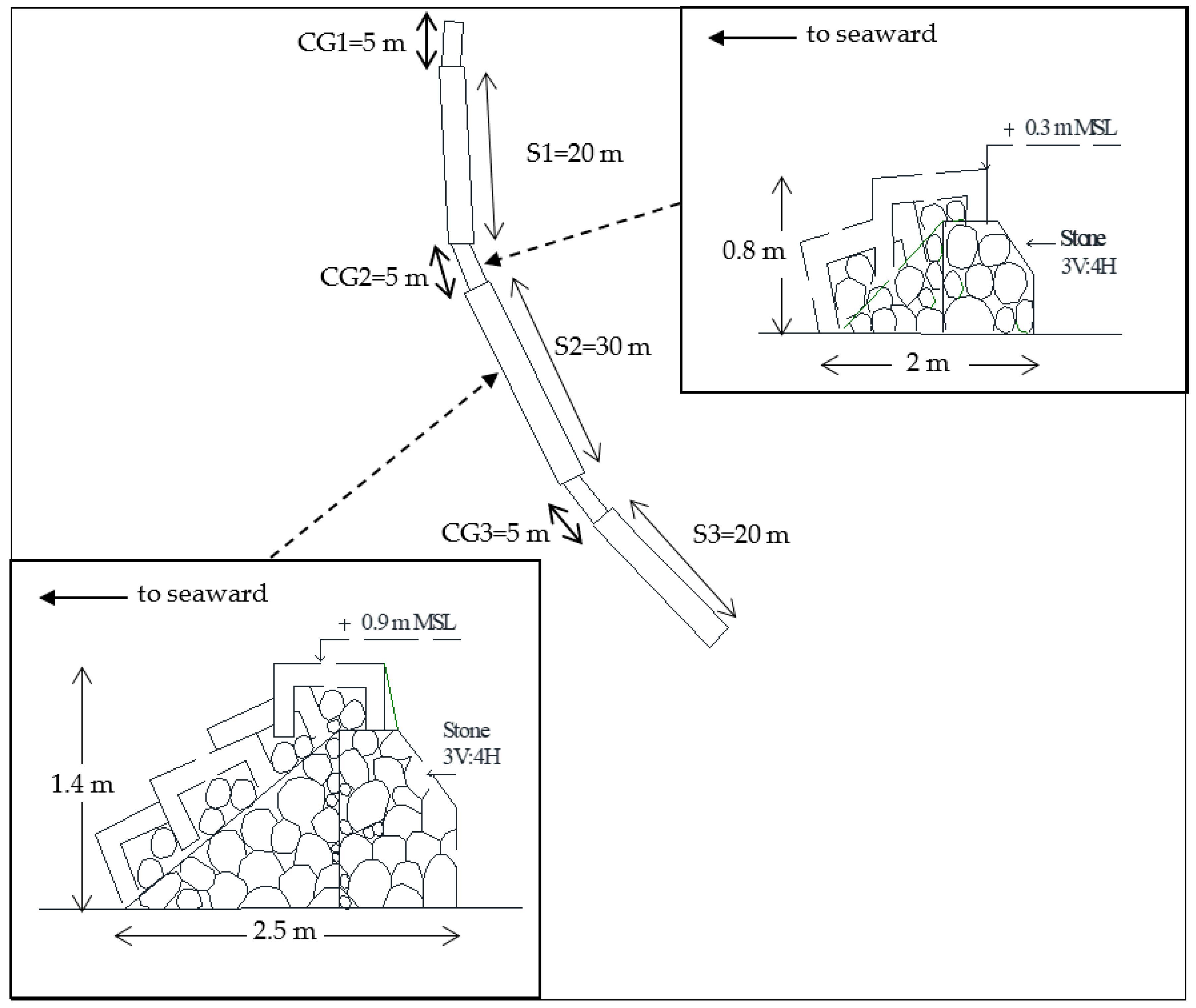 CG1=5 m

S1=20 m

CG2=5 m

S2=30 m

CG3=5 m

S3=20 m

to seaward

+ 0.3 m MSL

0.8 m

Stone
3V:4H

2 m

to seaward

+ 0.9 m MSL

1.4 m

Stone
3V:4H

2.5 m