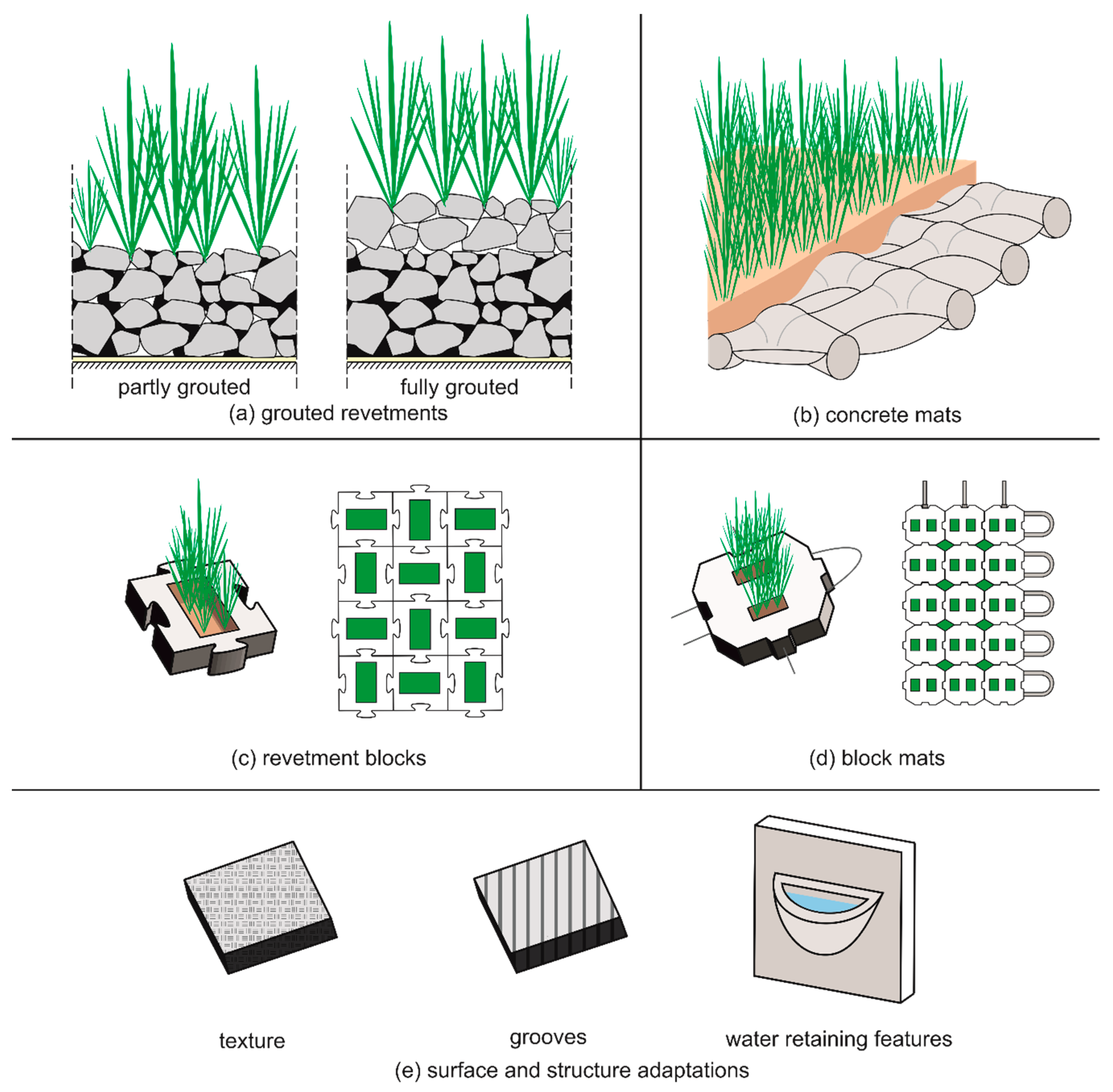 partly grouted

fully grouted

(a) grouted revetments

(b) concrete mats

(c) revetment blocks

(d) block mats

texture

grooves

water retaining features

(e) surface and structure adaptations