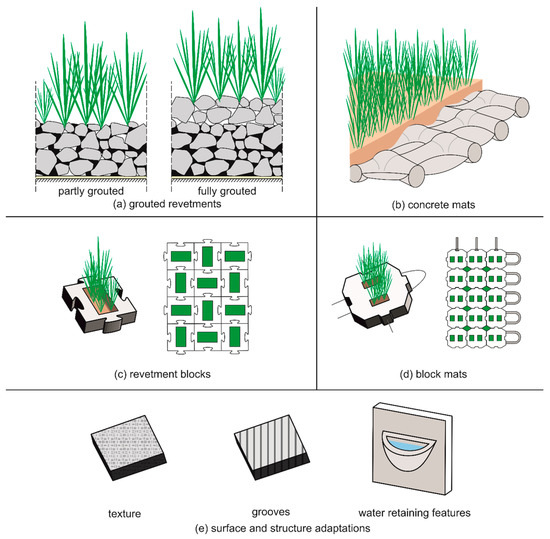 partly grouted
fully grouted
(a) grouted revetments

(b) concrete mats

(c) revetment blocks

(d) block mats

texture
grooves
water retaining features
(e) surface and structure adaptations