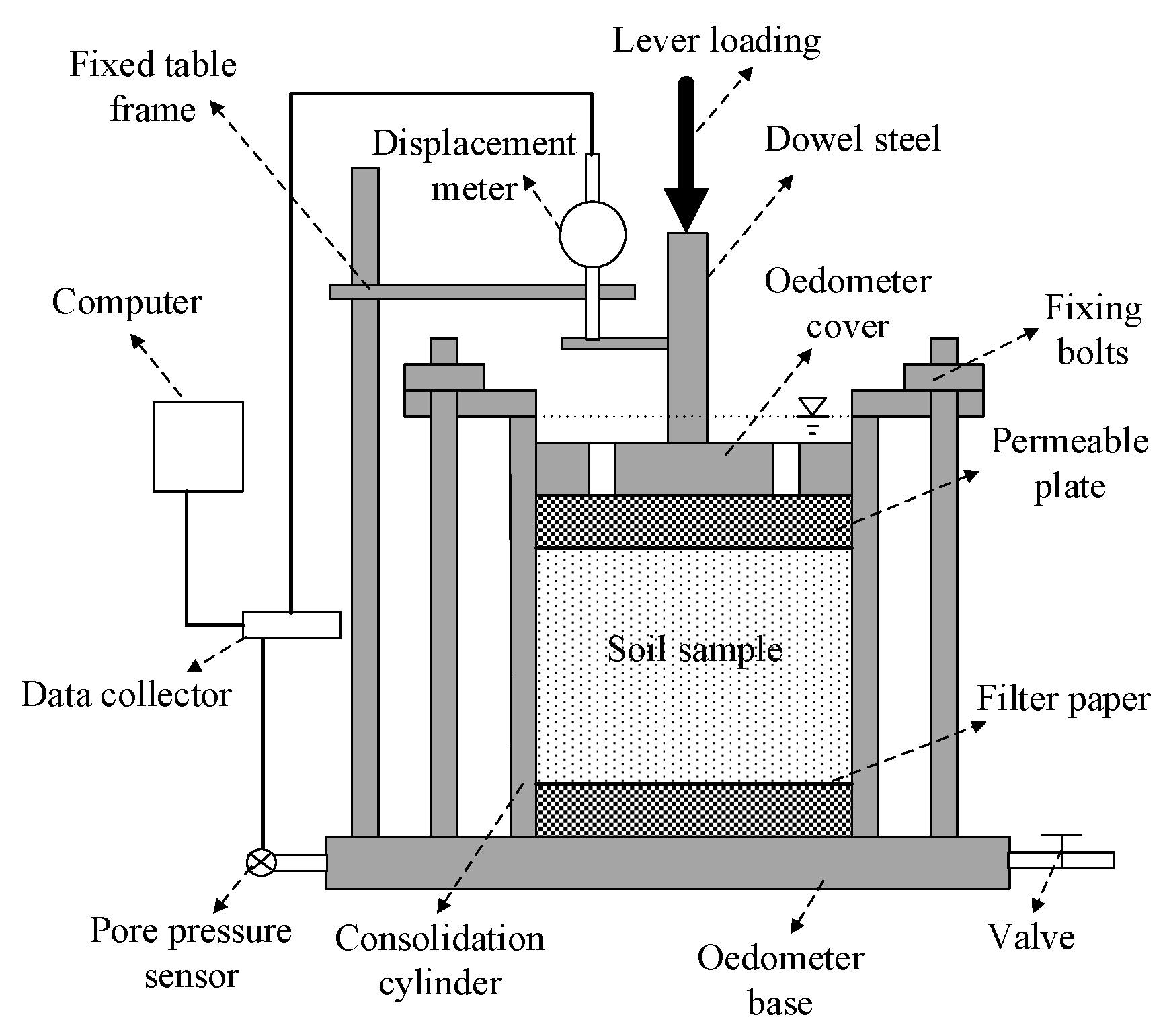 Lever loading

Fixed table frame

Displacement meter

Dowel steel

Oedometer cover

Computer

Fixing bolts

Permeable plate

Soil sample

Data collector

Filter paper

Pore pressure sensor

Consolidation cylinder

Oedometer base

Valve