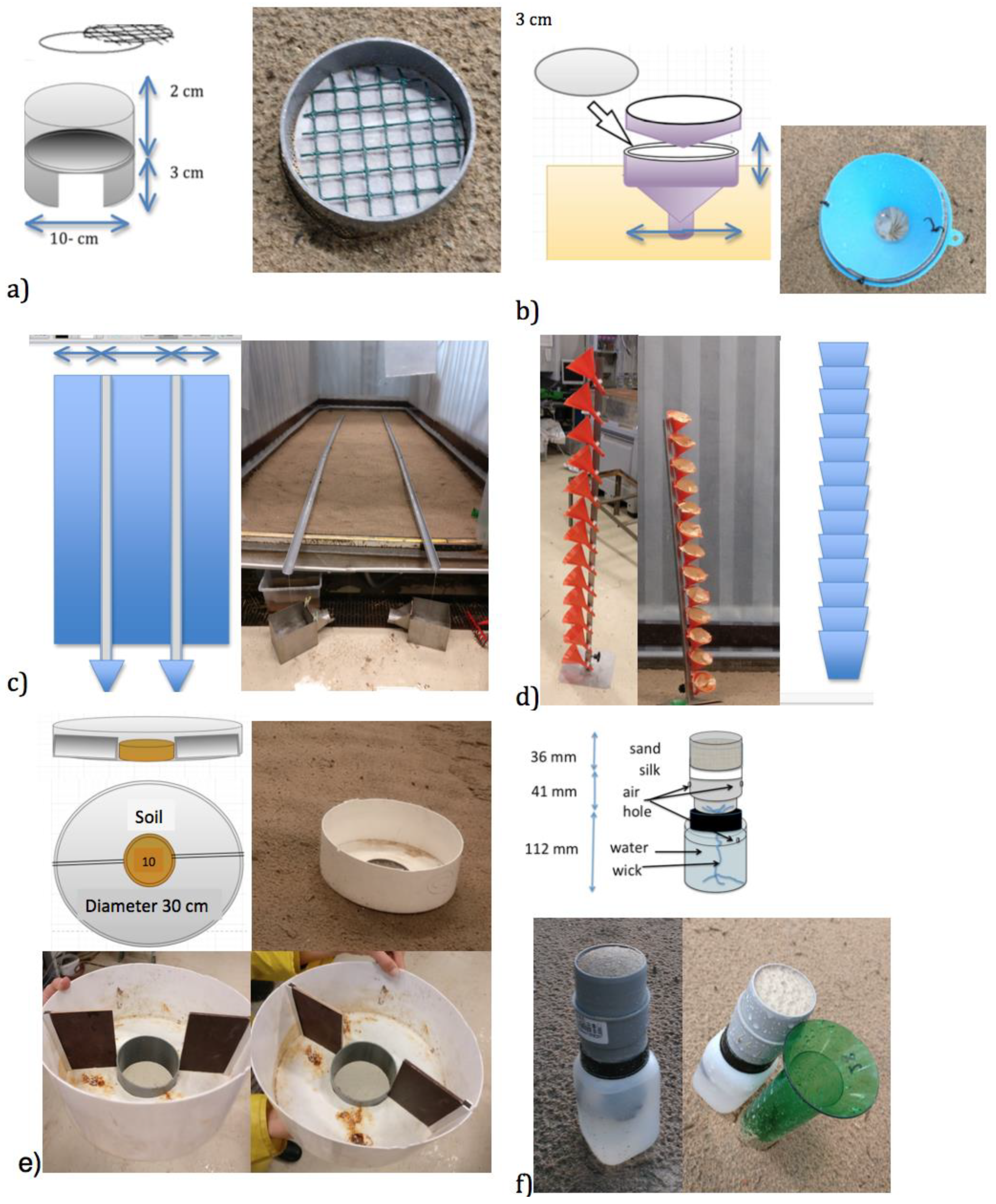 2 cm
3 cm
10- cm
a)

3 cm
b)

c)

d)

Soil
10
Diameter 30 cm
e)

36 mm
41 mm
112 mm
sand
silk
air
hole
water
wick
f)